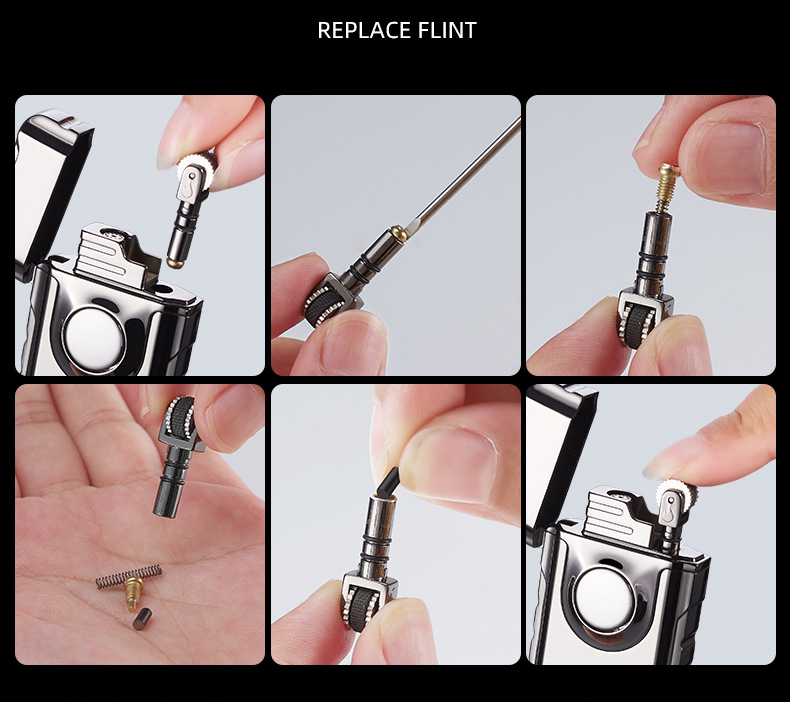 REPLACE FLINT