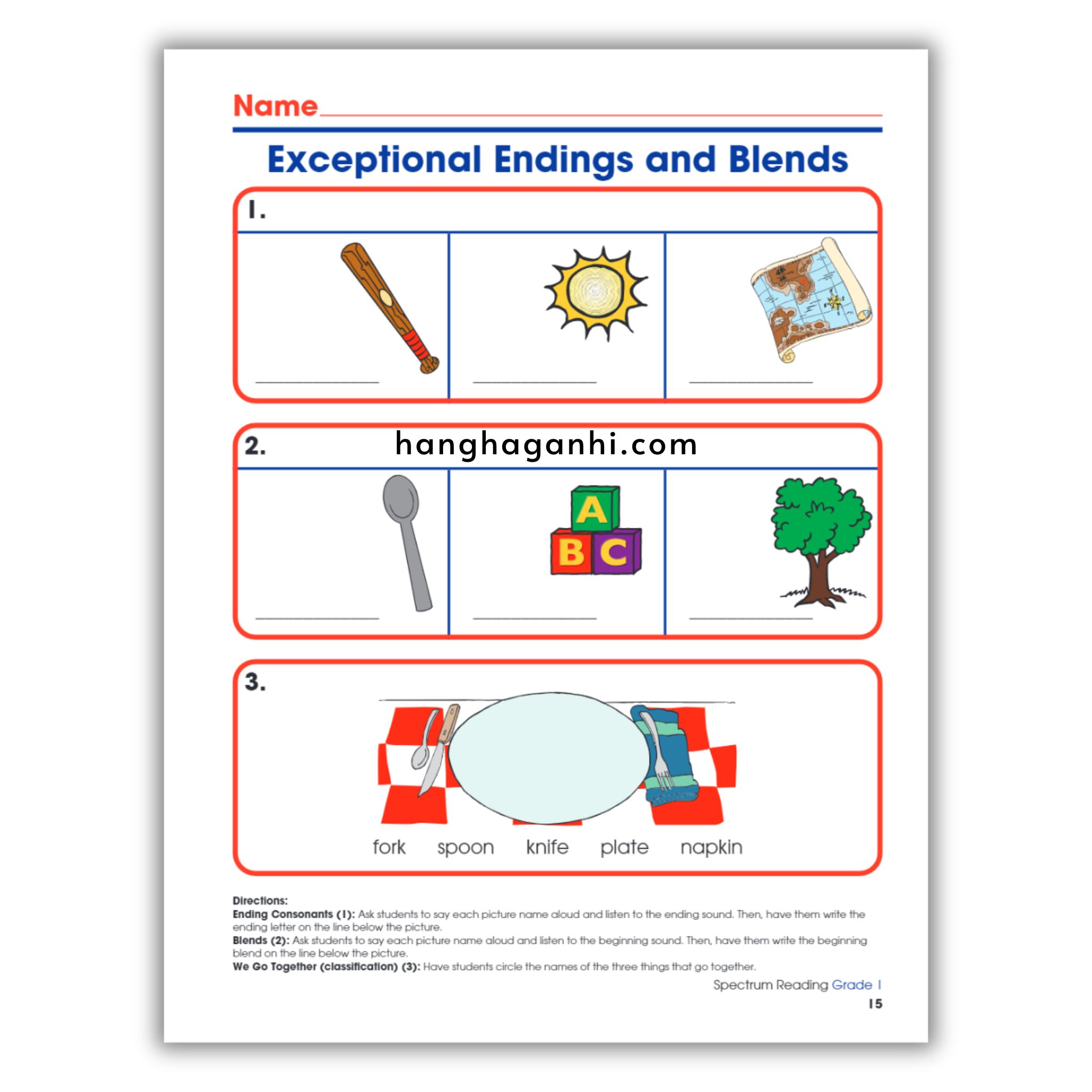 Name

Exceptional Endings and Blends

1.

2.

hanghaganhi.com

A

B C

3.

fork spoon knife plate napkin

Directions:
Ending Consonants (1): Ask students to say each picture name aloud and listen to the ending sound. Then, have them write the ending letter on the line below the picture.
Blends (2): Ask students to say each picture name aloud and listen to the beginning sound. Then, have them write the beginning blend on the line below the picture.
We Go Together (classification) (3): Have students circle the names of the three things that go together.

Spectrum Reading Grade 1
15