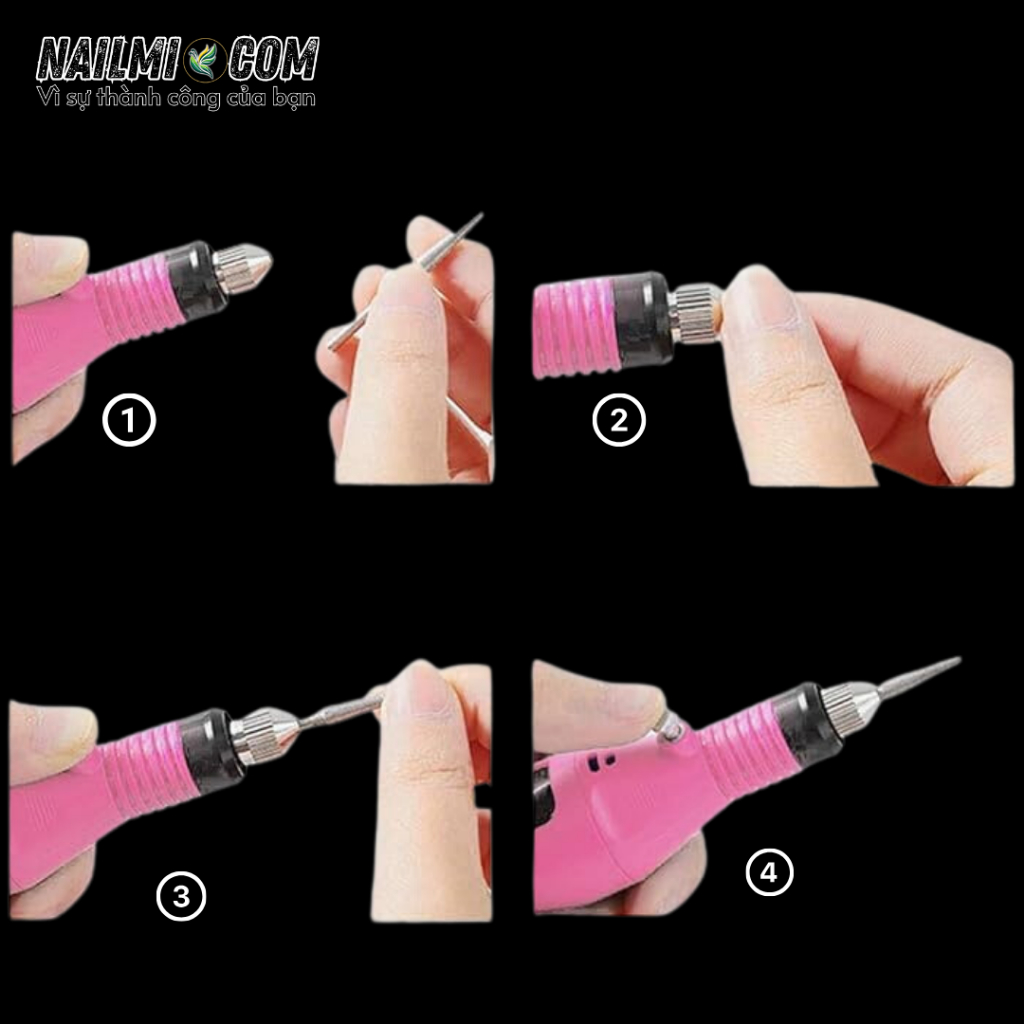 NAILMI COM
Vì sự thành công của bạn

1

2

3

4