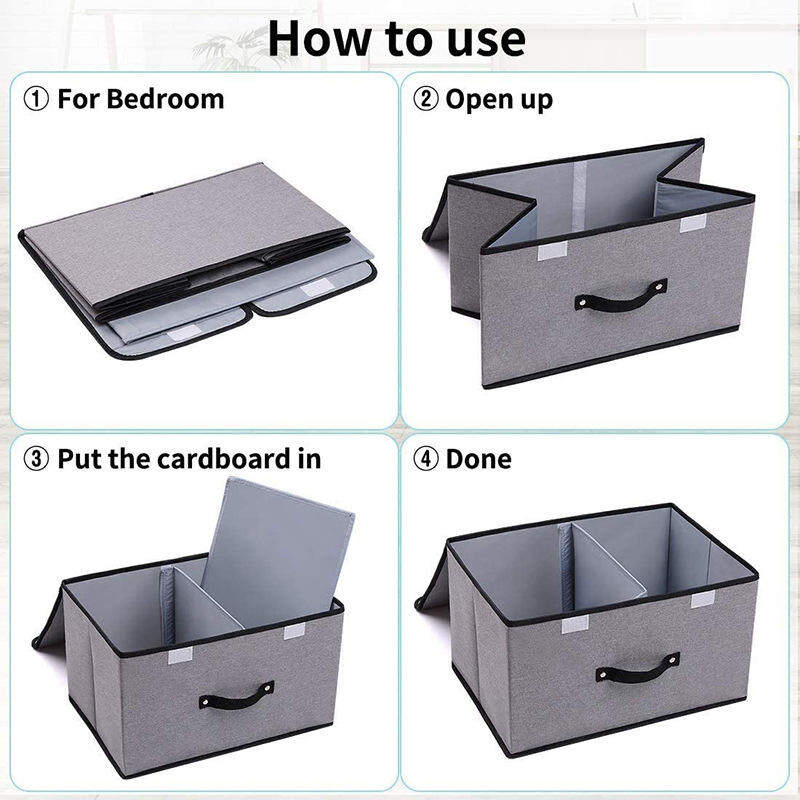 How to use

① For Bedroom

② Open up

③ Put the cardboard in

④ Done