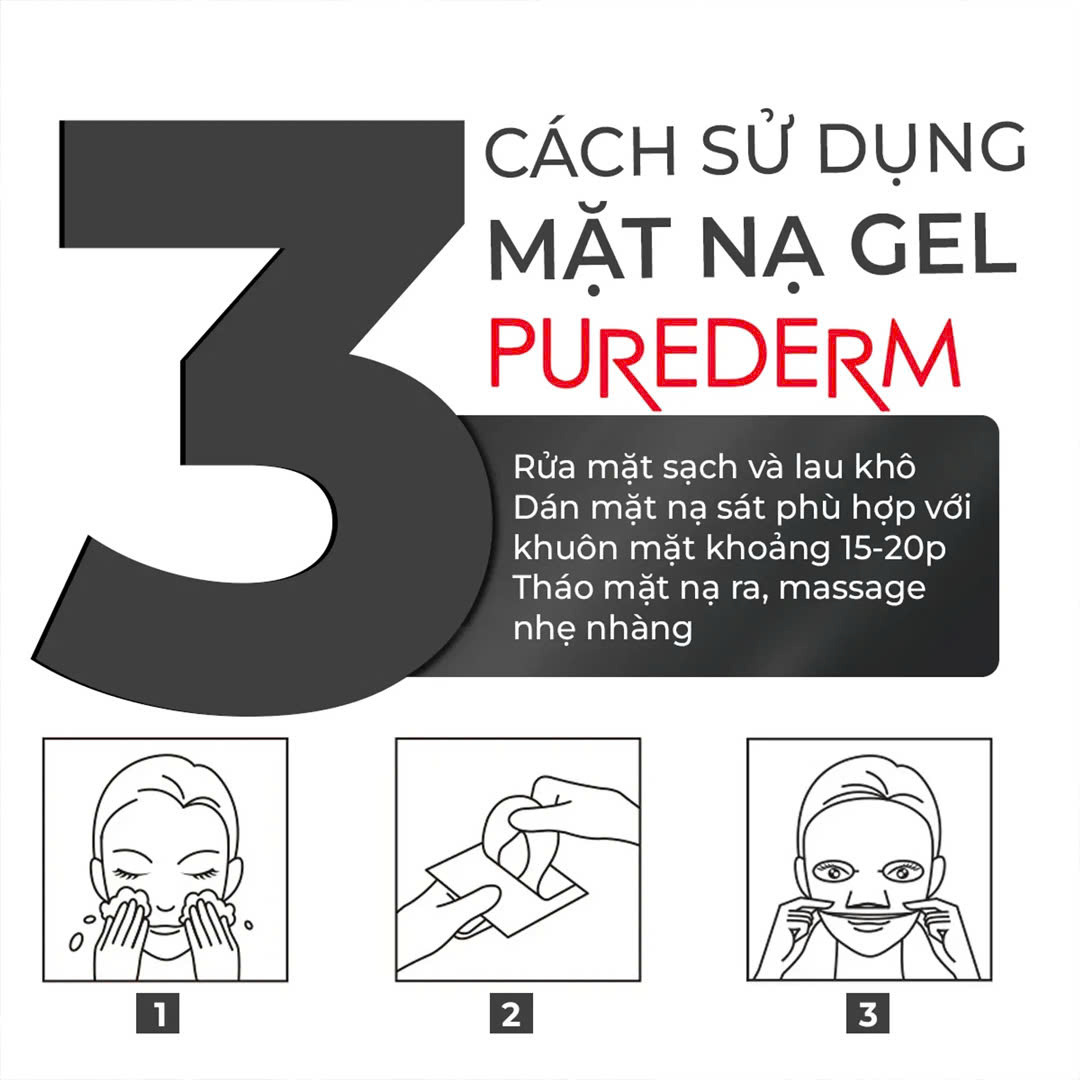 3
CÁCH SỬ DỤNG
MẶT NẠ GEL
PUREDERM

Rửa mặt sạch và lau khô
Dán mặt nạ sát phù hợp với khuôn mặt khoảng 15-20p
Tháo mặt nạ ra, massage nhẹ nhàng

1

2

3