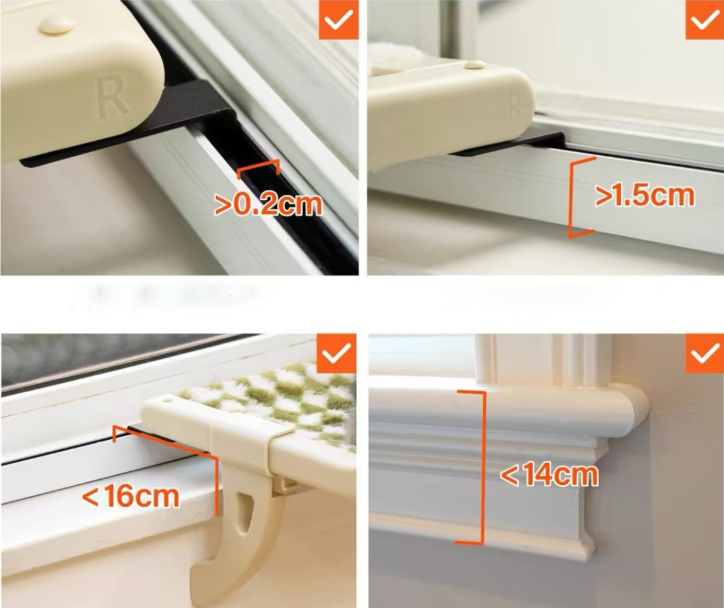 R
>0.2cm

R
>1.5cm

<16cm

<14cm