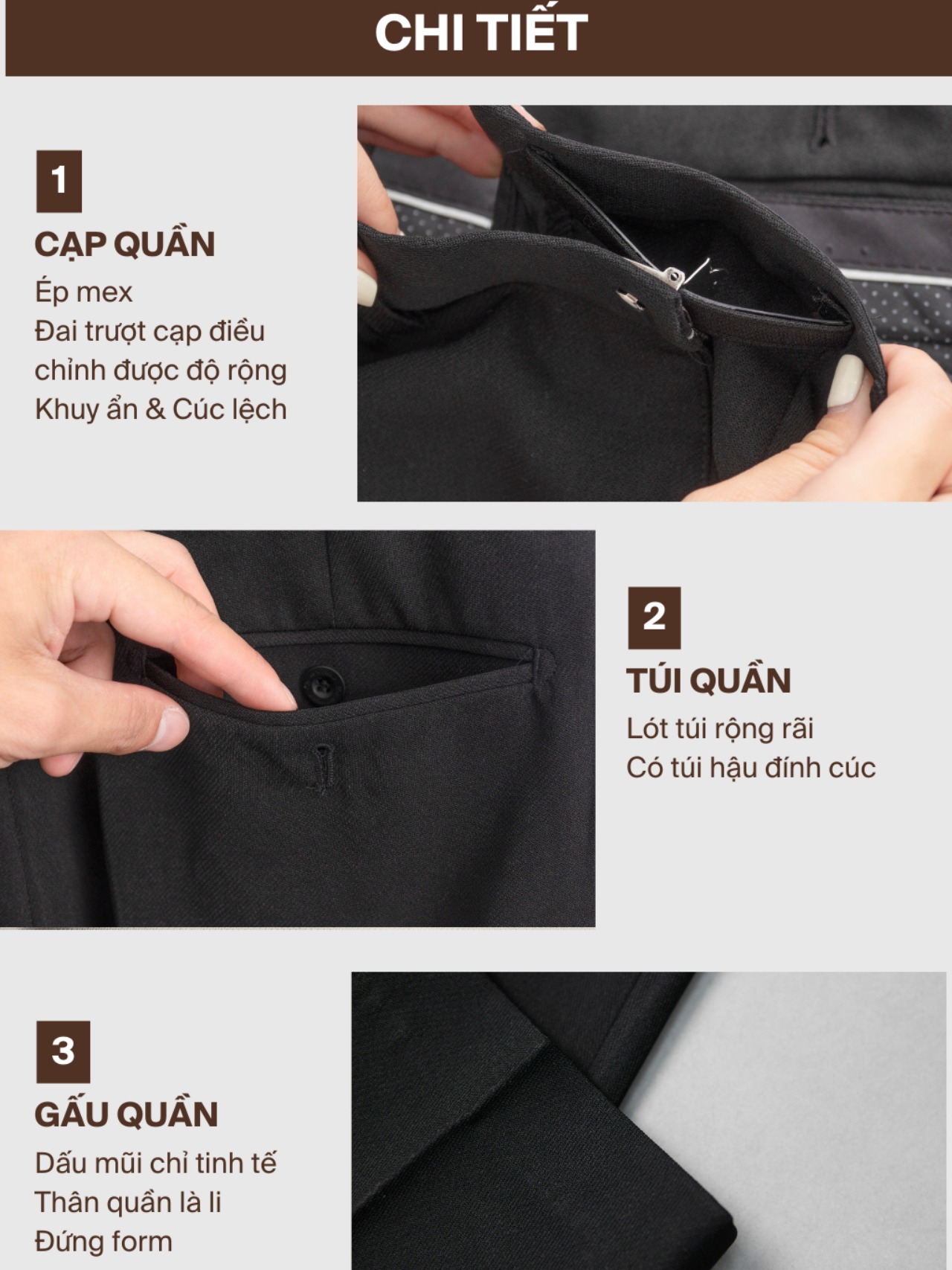 CHI TIẾT

1

CẠP QUẦN

Ép mex
Đai trượt cạp điều chỉnh được độ rộng
Khuy ẩn & Cúc lệch

2

TÚI QUẦN

Lót túi rộng rãi
Có túi hậu đính cúc

3

GẤU QUẦN

Dấu mũi chỉ tinh tế
Thân quần là li
Đứng form