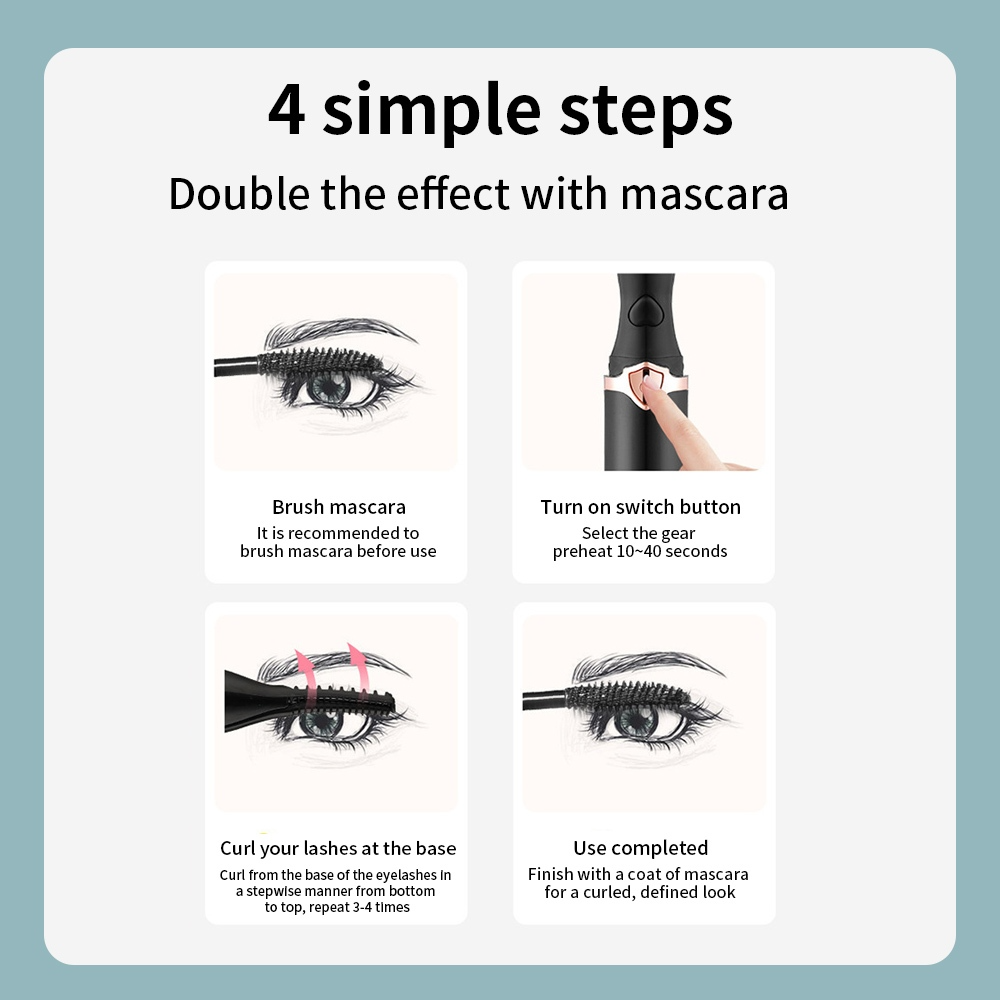 4 simple steps
Double the effect with mascara

Brush mascara
It is recommended to brush mascara before use

Turn on switch button
Select the gear preheat 10~40 seconds

Curl your lashes at the base
Curl from the base of the eyelashes in a stepwise manner from bottom to top, repeat 3-4 times

Use completed
Finish with a coat of mascara for a curled, defined look