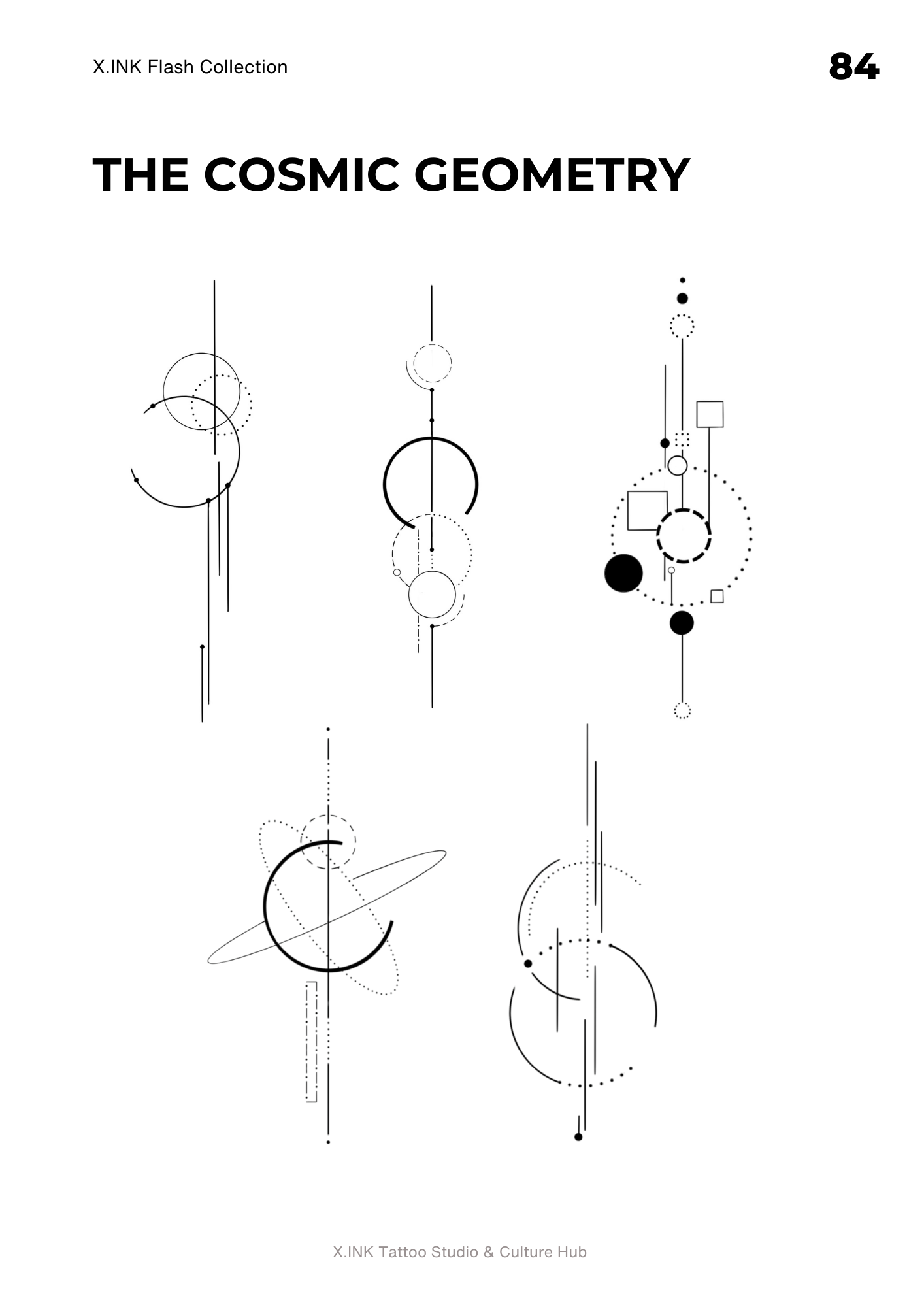 X.INK Flash Collection

84

THE COSMIC GEOMETRY

X.INK Tattoo Studio & Culture Hub