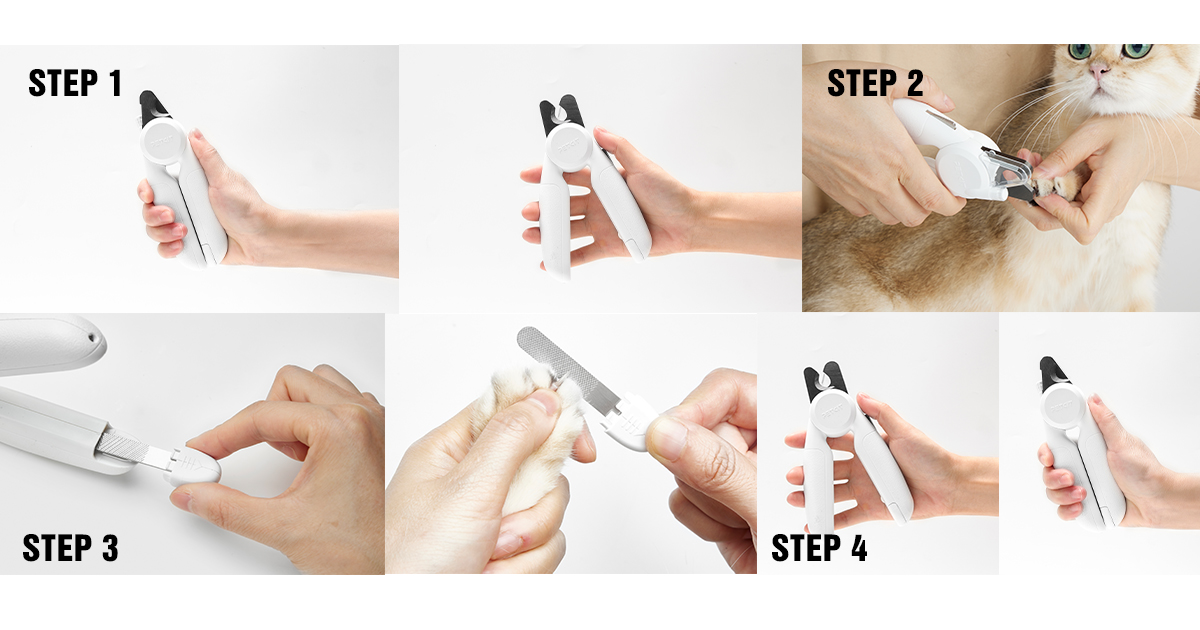 STEP 1

STEP 2

STEP 3

STEP 4