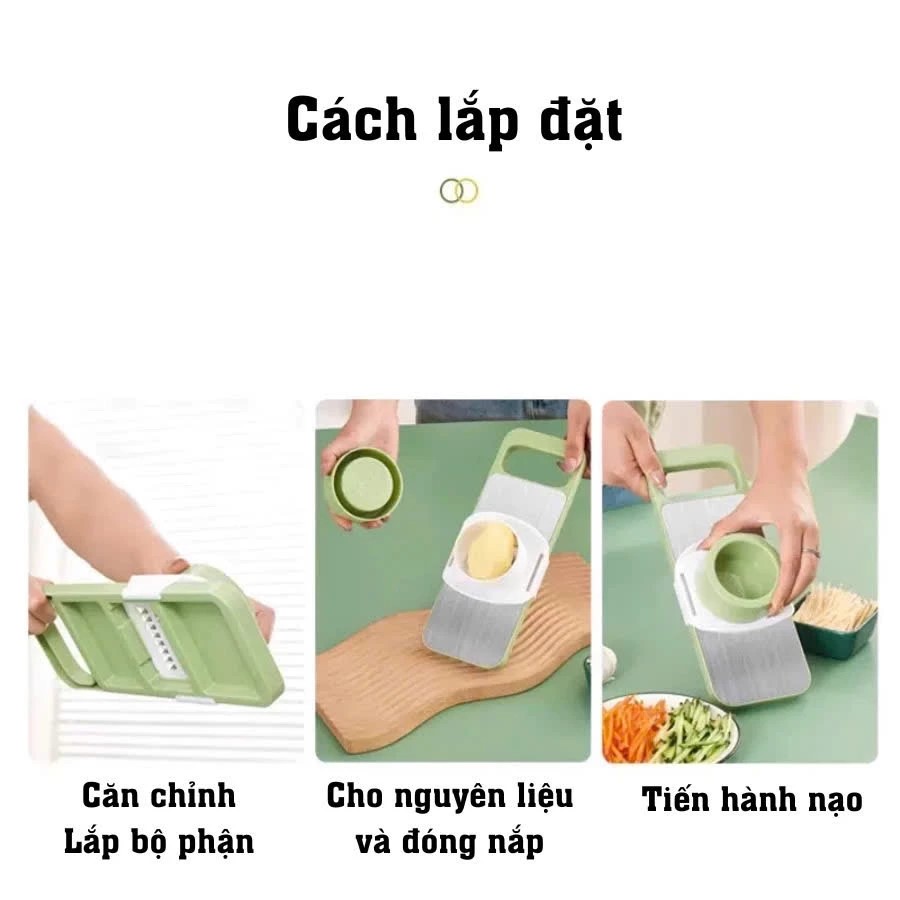 Cách lắp đặt

Căn chỉnh
Lắp bộ phận

Cho nguyên liệu
và đóng nắp

Tiến hành nạo