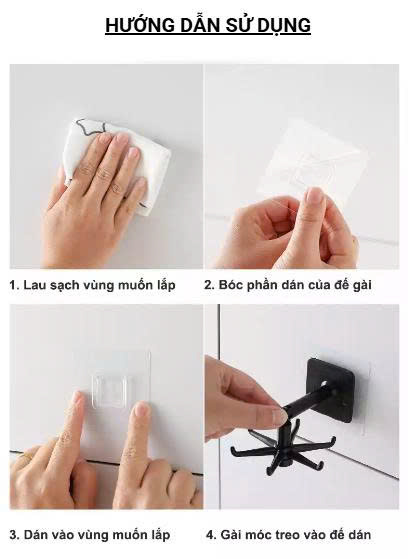 HƯỚNG DẪN SỬ DỤNG

1. Lau sạch vùng muốn lắp

2. Bóc phần dán của đế gài

3. Dán vào vùng muốn lắp

4. Gài móc treo vào đế dán