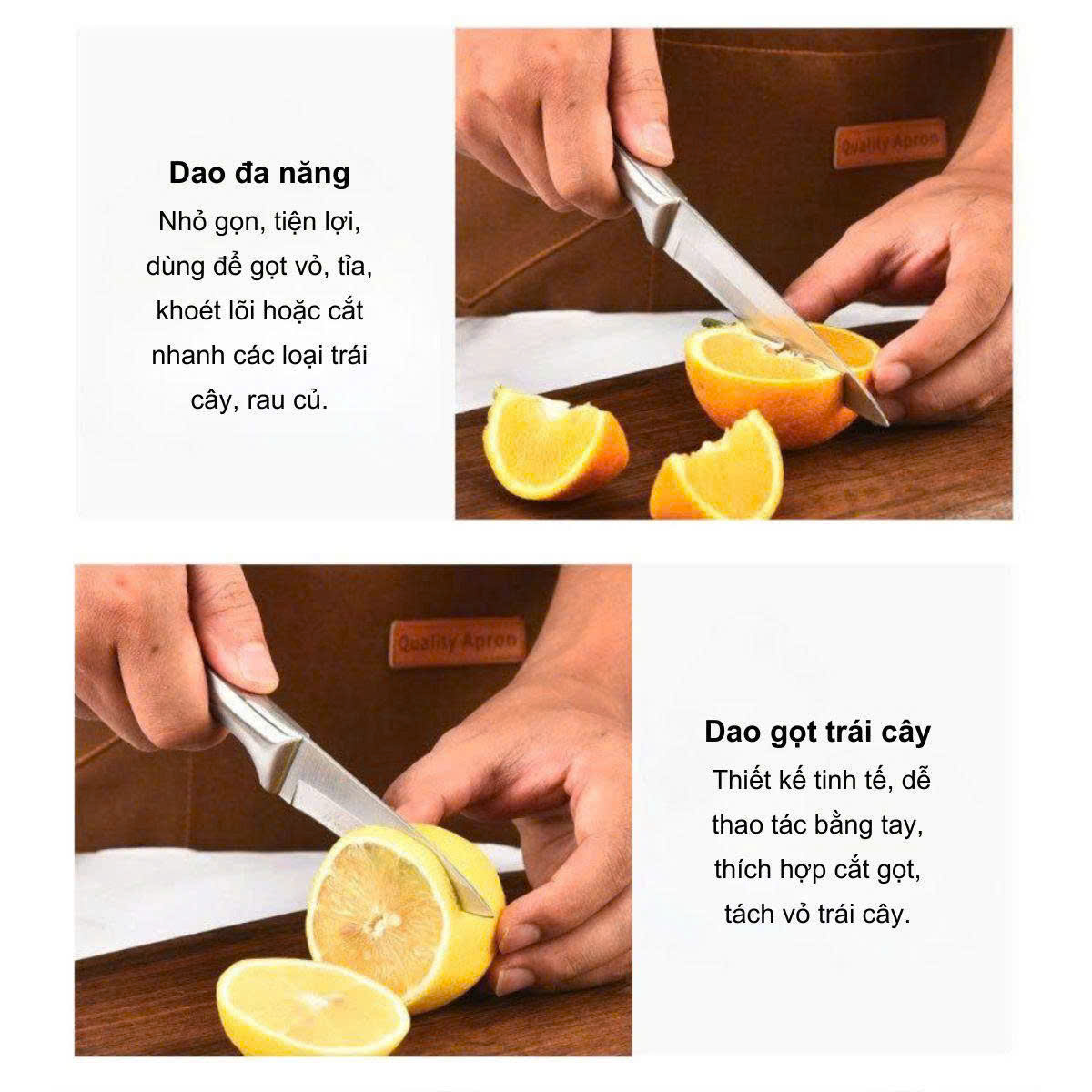 Dao đa năng

Nhỏ gọn, tiện lợi, dùng để gọt vỏ, tỉa, khoét lõi hoặc cắt nhanh các loại trái cây, rau củ.

Quality Apron

Quality Apron

Dao gọt trái cây

Thiết kế tinh tế, dễ thao tác bằng tay, thích hợp cắt gọt, tách vỏ trái cây.