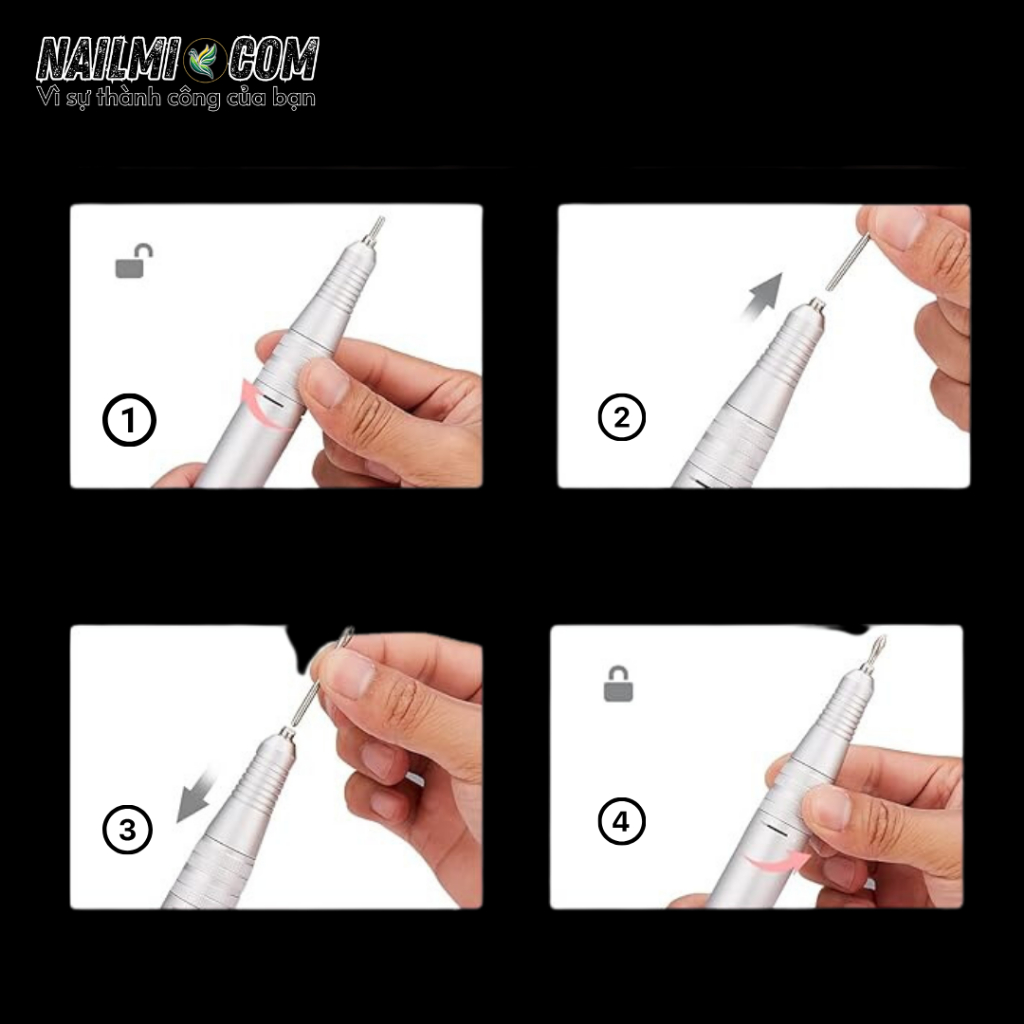 NAILMI COM
Vì sự thành công của bạn

1

2

3

4