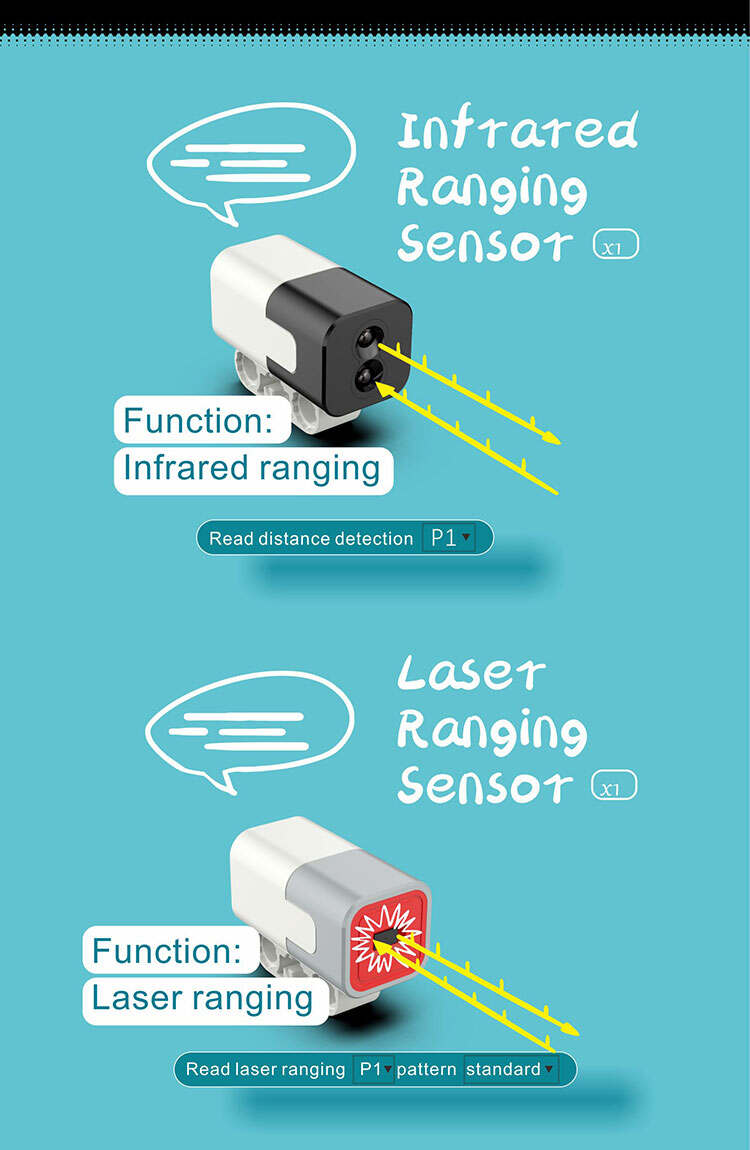 Infrared Ranging Sensor x1

Function: Infrared ranging

Read distance detection P1

Laser Ranging Sensor x1

Function: Laser ranging

Read laser ranging P1 pattern standard