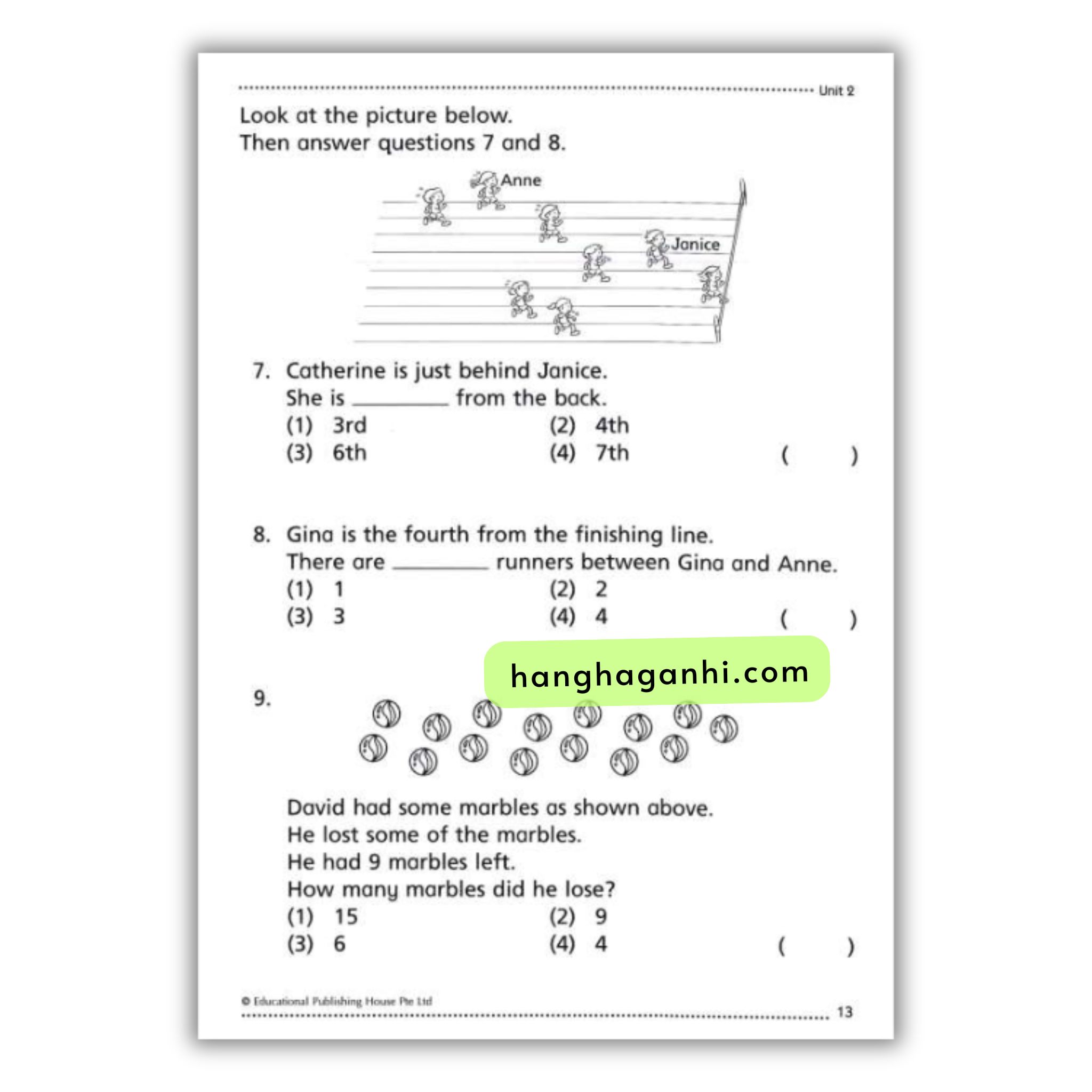 Unit 2

Look at the picture below.
Then answer questions 7 and 8.

Anne

Janice

7. Catherine is just behind Janice.
She is ________ from the back.
(1) 3rd (2) 4th
(3) 6th (4) 7th ( )

8. Gina is the fourth from the finishing line.
There are ________ runners between Gina and Anne.
(1) 1 (2) 2
(3) 3 (4) 4 ( )

hanghaganhi.com

9.

David had some marbles as shown above.
He lost some of the marbles.
He had 9 marbles left.
How many marbles did he lose?
(1) 15 (2) 9
(3) 6 (4) 4 ( )

© Educational Publishing House Pte Ltd

13