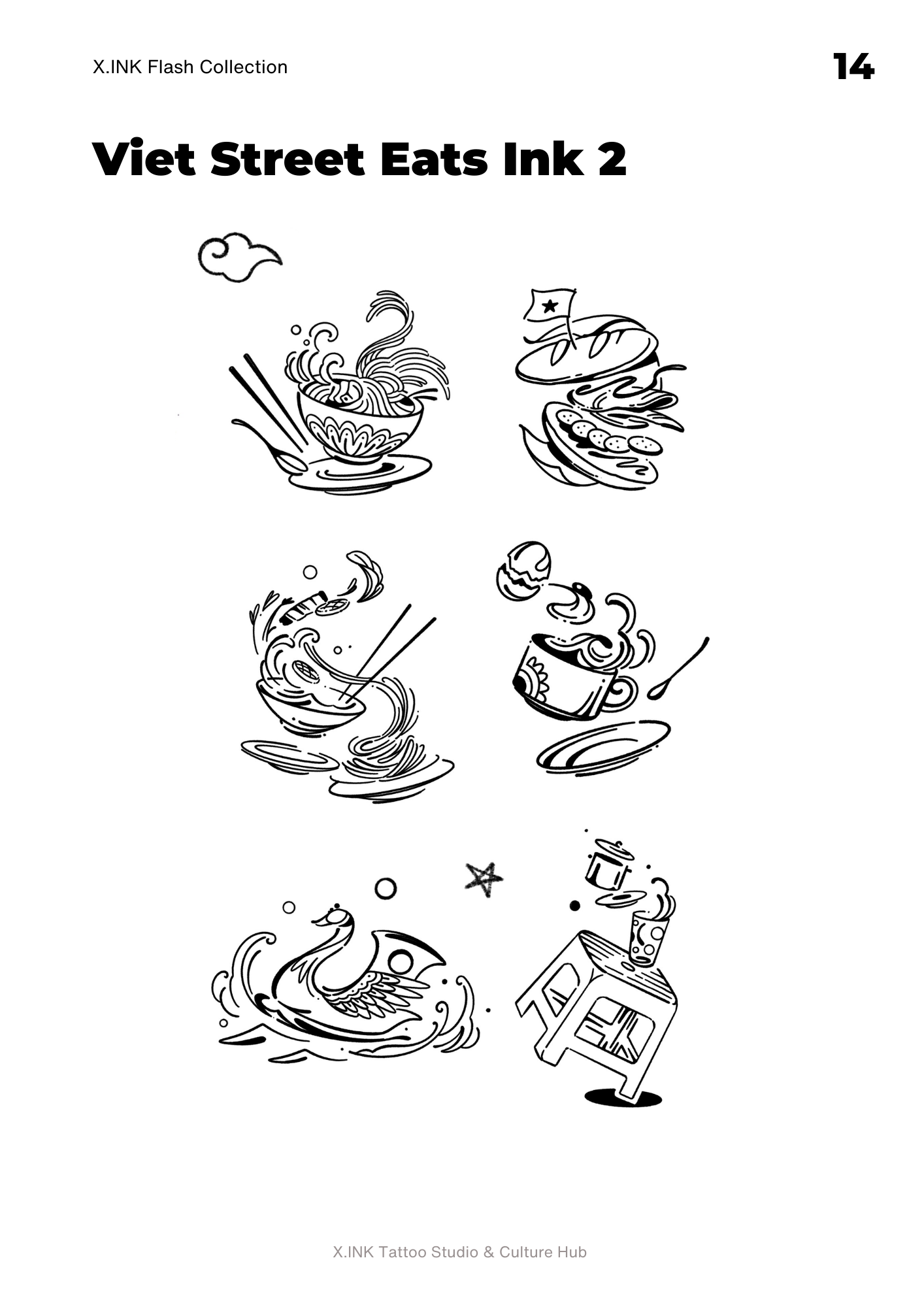 X.INK Flash Collection

14

Viet Street Eats Ink 2

X.INK Tattoo Studio & Culture Hub