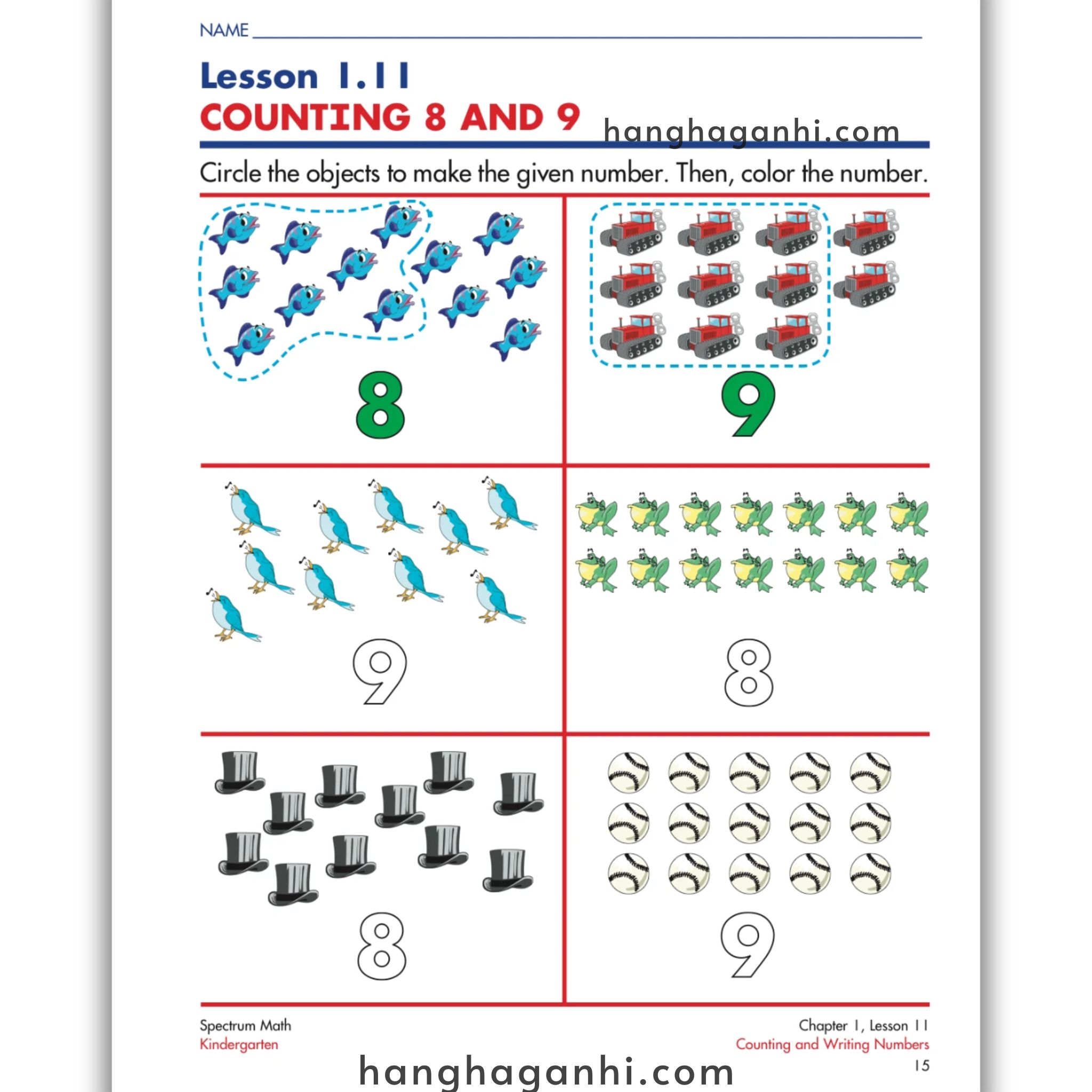 NAME

Lesson 1.11
COUNTING 8 AND 9

hanghaganhi.com

Circle the objects to make the given number. Then, color the number.

8

9

9

8

8

9

Spectrum Math
Kindergarten

Chapter 1, Lesson 11
Counting and Writing Numbers
15

hanghaganhi.com