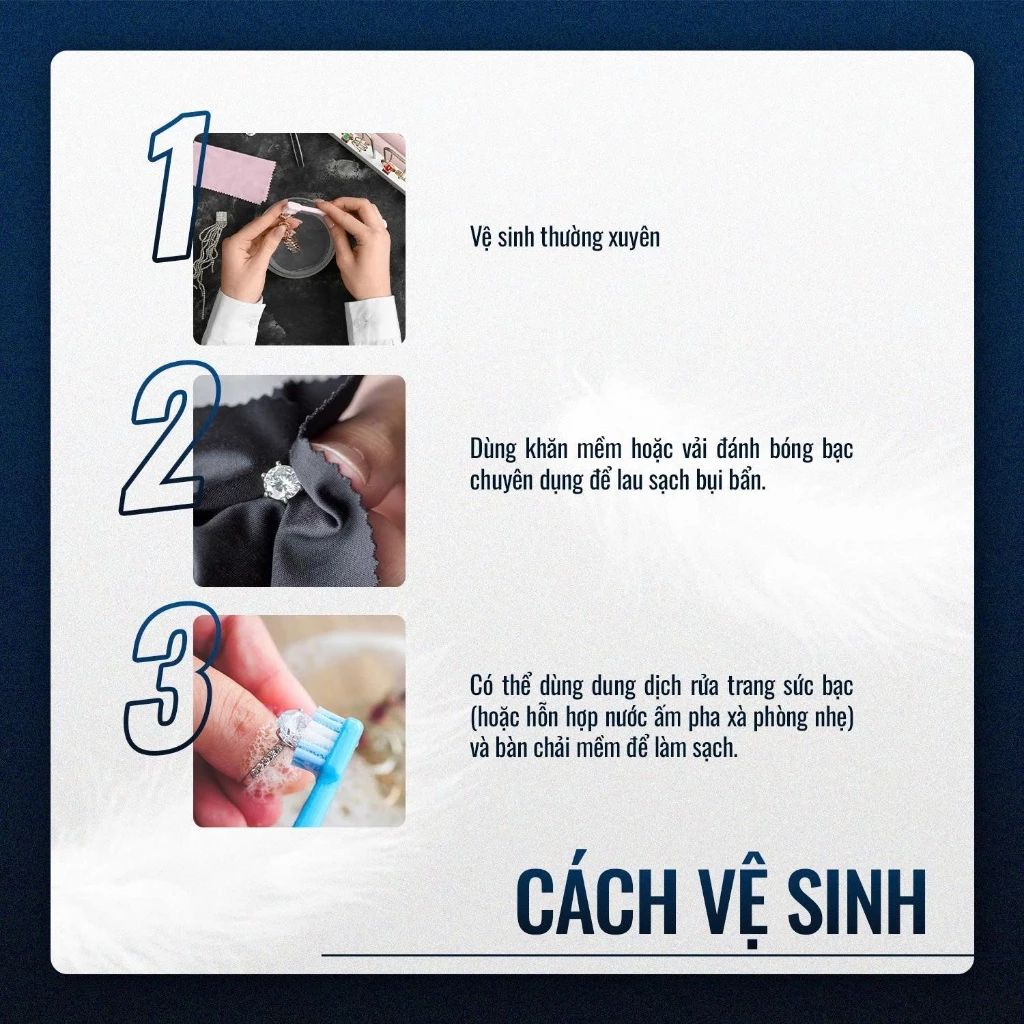 1

Vệ sinh thường xuyên

2

Dùng khăn mềm hoặc vải đánh bóng bạc chuyên dụng để lau sạch bụi bẩn.

3

Có thể dùng dung dịch rửa trang sức bạc (hoặc hỗn hợp nước ấm pha xà phòng nhẹ) và bàn chải mềm để làm sạch.

CÁCH VỆ SINH