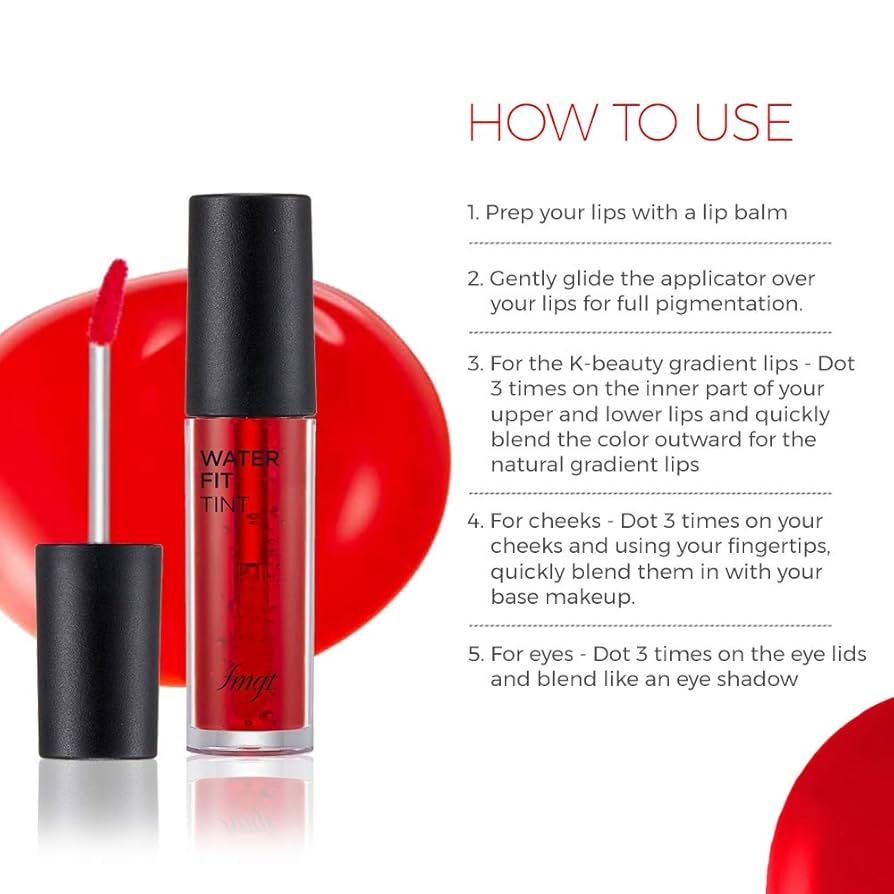 WATER FIT TINT

fmgt

HOW TO USE

1. Prep your lips with a lip balm

2. Gently glide the applicator over your lips for full pigmentation.

3. For the K-beauty gradient lips - Dot 3 times on the inner part of your upper and lower lips and quickly blend the color outward for the natural gradient lips

4. For cheeks - Dot 3 times on your cheeks and using your fingertips, quickly blend them in with your base makeup.

5. For eyes - Dot 3 times on the eye lids and blend like an eye shadow