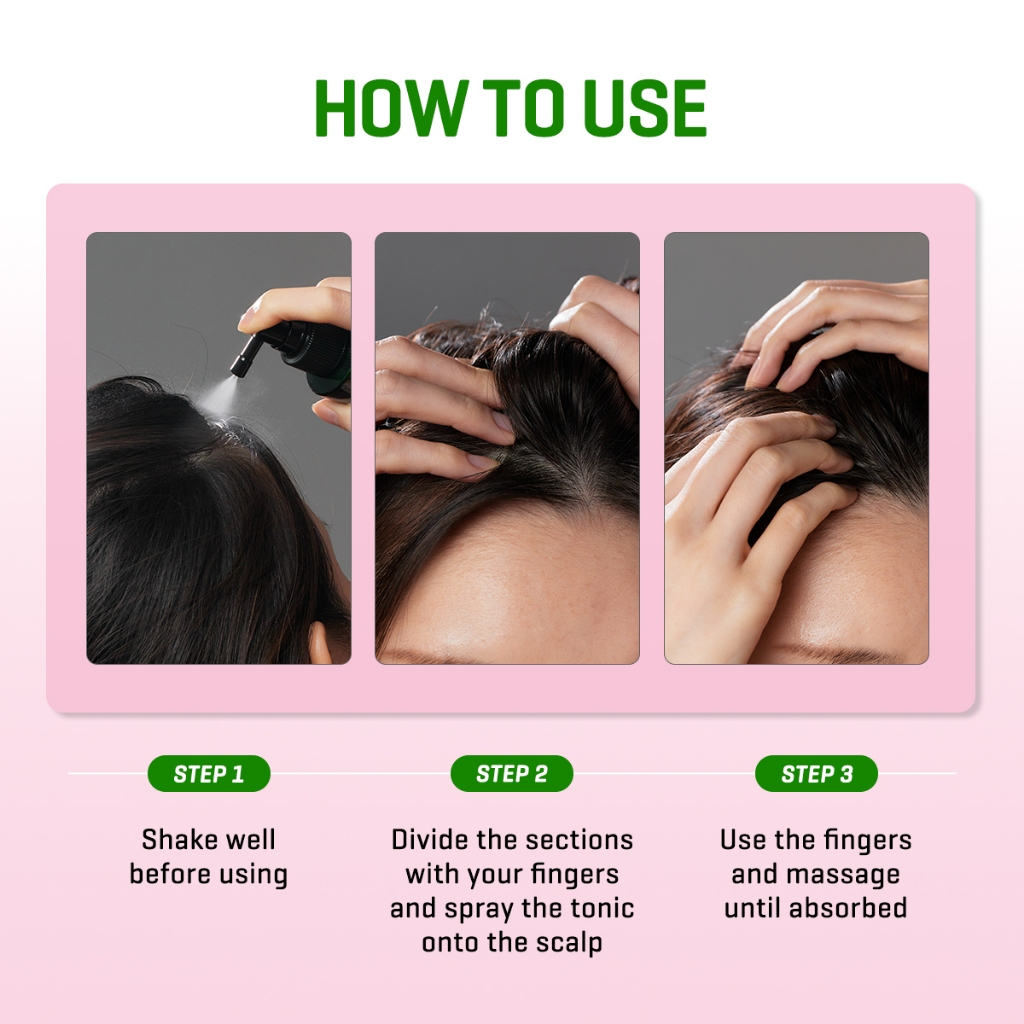 HOW TO USE

STEP 1

Shake well before using

STEP 2

Divide the sections with your fingers and spray the tonic onto the scalp

STEP 3

Use the fingers and massage until absorbed