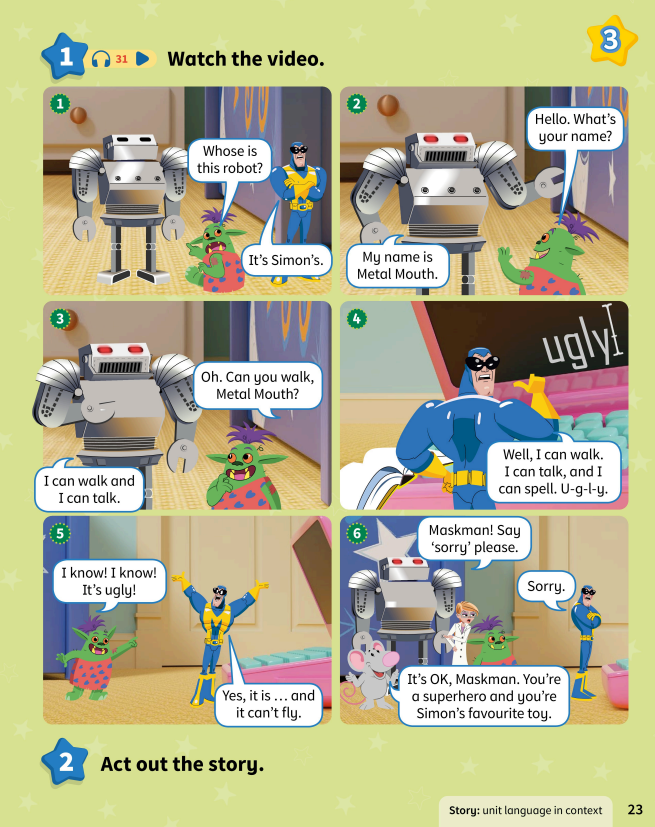 3

1 31 Watch the video.

1
Whose is this robot?
It's Simon's.

2
Hello. What's your name?
My name is Metal Mouth.

3
Oh. Can you walk, Metal Mouth?
I can walk and I can talk.

4
ugly
Well, I can walk. I can talk, and I can spell. U-g-l-y.

5
I know! I know! It's ugly!
Yes, it is … and it can't fly.

6
Maskman! Say 'sorry' please.
Sorry.
It's OK, Maskman. You're a superhero and you're Simon's favourite toy.

2 Act out the story.

Story: unit language in context 23