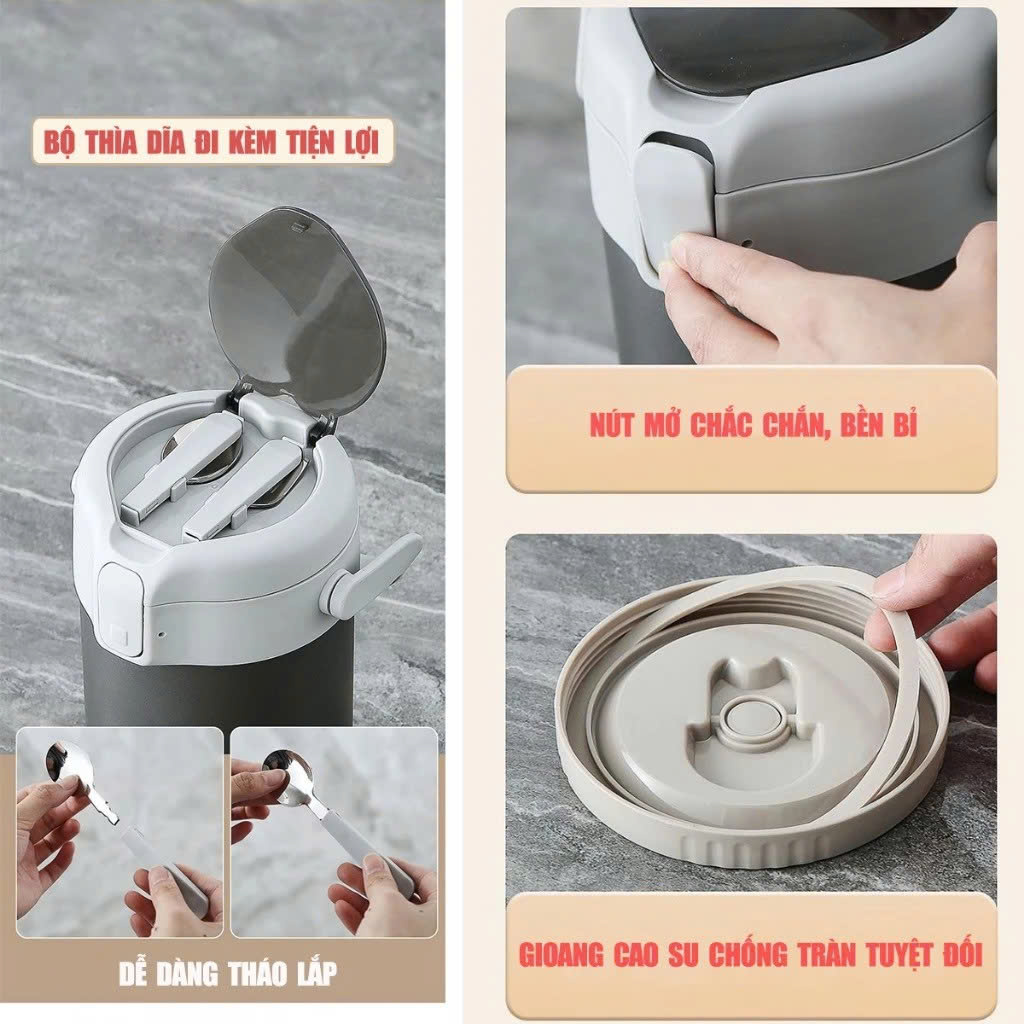 BỘ THÌA DĨA ĐI KÈM TIỆN LỢI

DỄ DÀNG THÁO LẮP

NÚT MỞ CHẮC CHẮN, BỀN BỈ

GIOANG CAO SU CHỐNG TRÀN TUYỆT ĐỐI