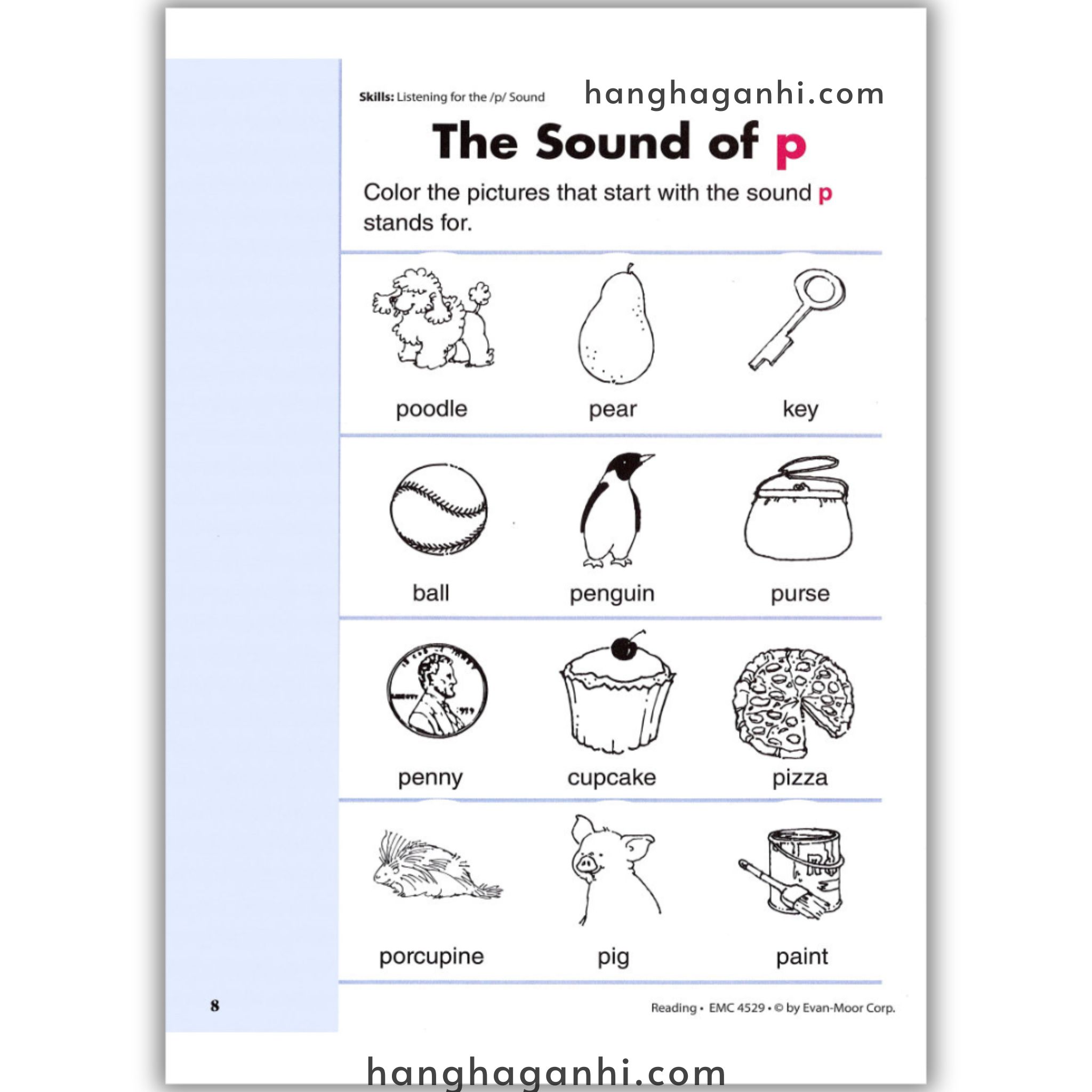 Skills: Listening for the /p/ Sound

hanghaganhi.com

The Sound of p

Color the pictures that start with the sound p stands for.

poodle

pear

key

ball

penguin

purse

penny

cupcake

pizza

porcupine

pig

paint

8

Reading • EMC 4529 • © by Evan-Moor Corp.

hanghaganhi.com