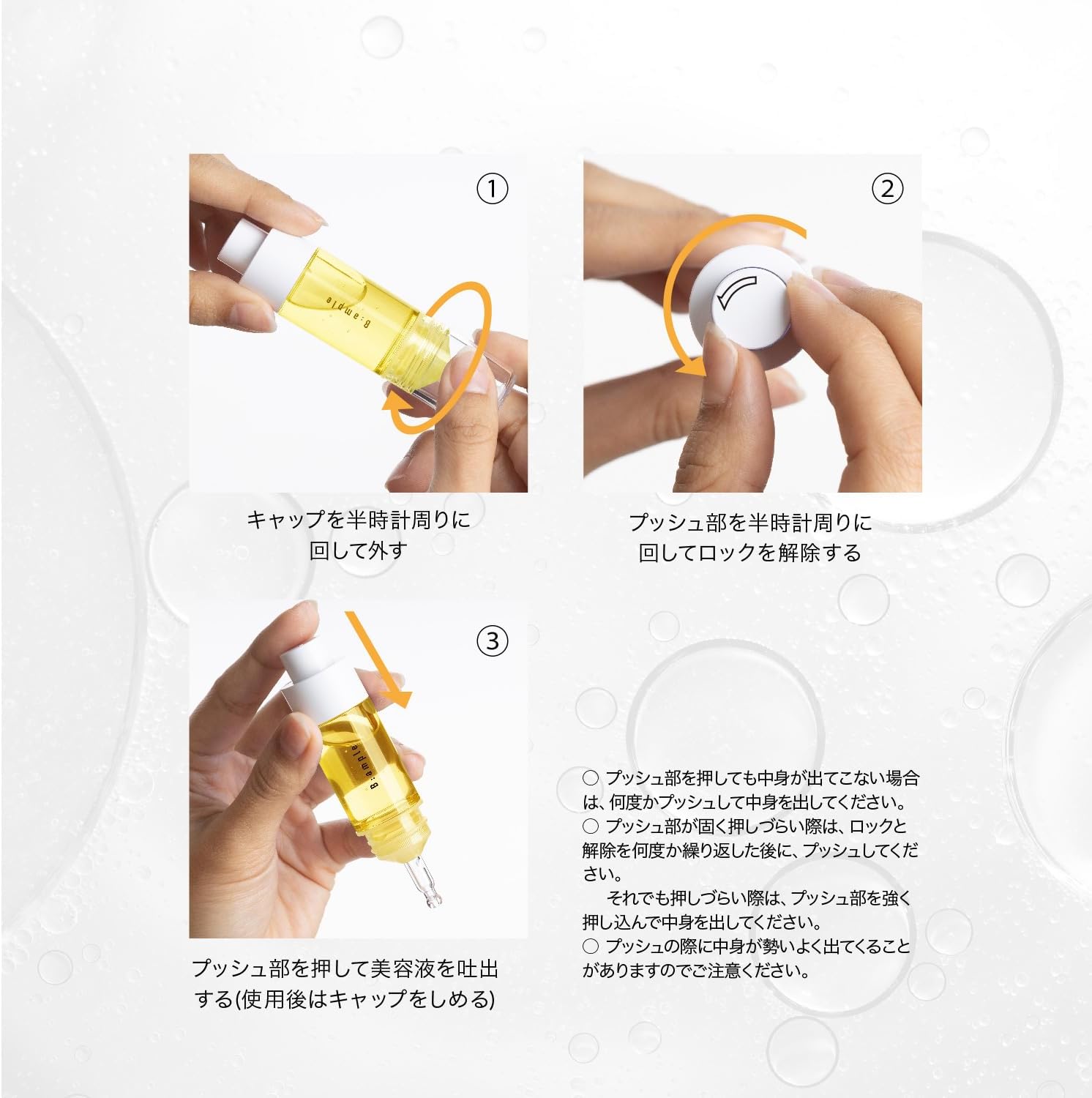 ①

B:ample

キャップを半時計周りに回して外す

②

プッシュ部を半時計周りに回してロックを解除する

③

B:ample

プッシュ部を押して美容液を吐出する(使用後はキャップをしめる)

○ プッシュ部を押しても中身が出てこない場合は、何度かプッシュして中身を出してください。
○ プッシュ部が固く押しづらい際は、ロックと解除を何度か繰り返した後に、プッシュしてください。
それでも押しづらい際は、プッシュ部を強く押し込んで中身を出してください。
○ プッシュの際に中身が勢いよく出てくることがありますのでご注意ください。