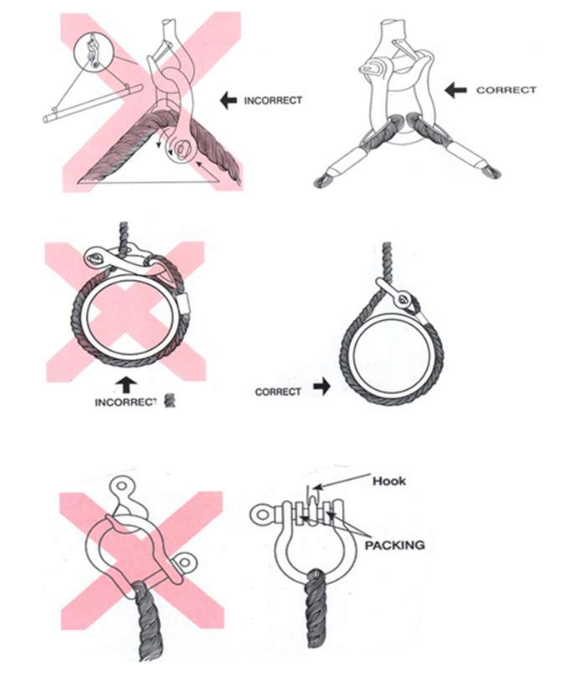 INCORRECT

CORRECT

INCORRECT

CORRECT

Hook

PACKING