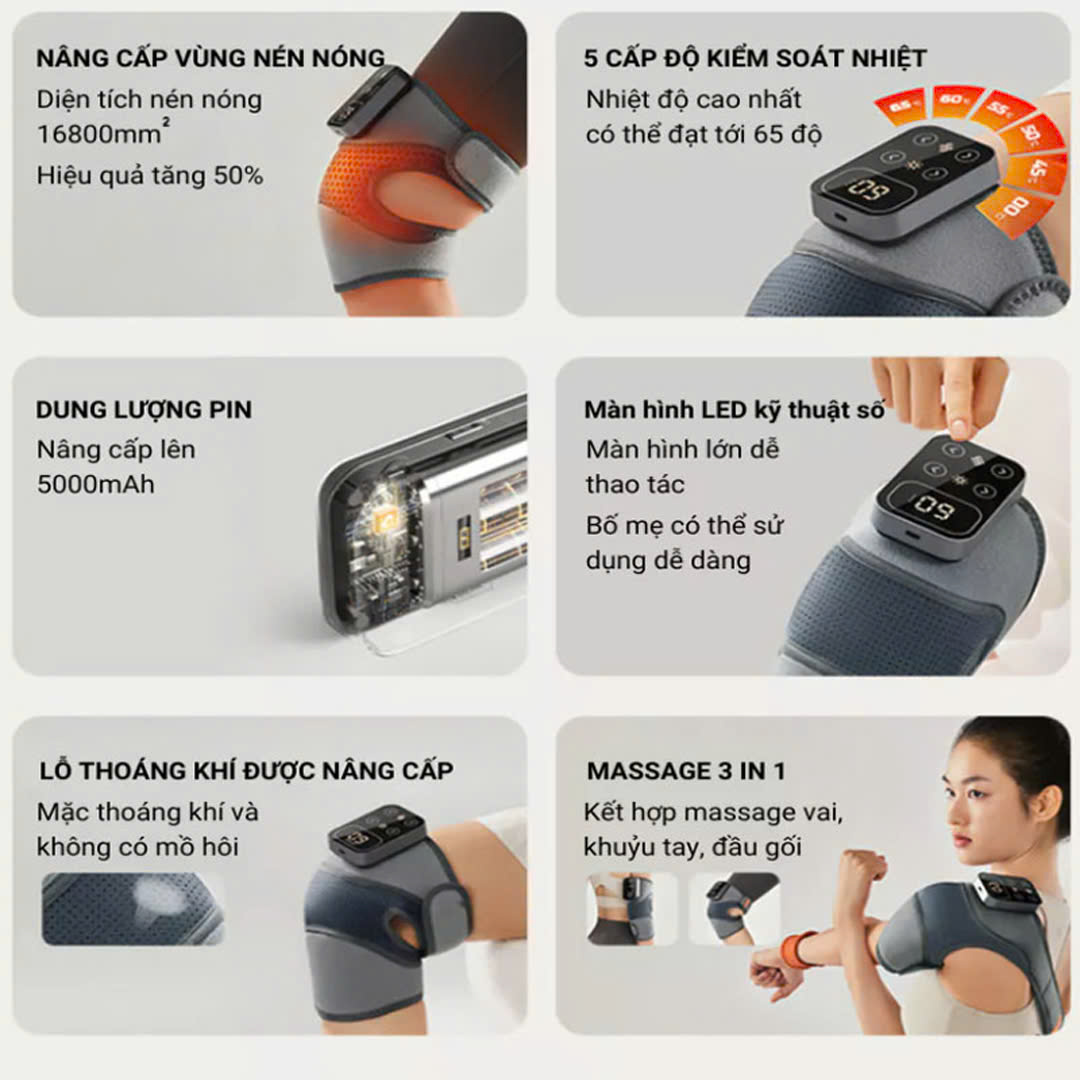 NÂNG CẤP VÙNG NÉN NÓNG
Diện tích nén nóng 16800mm²
Hiệu quả tăng 50%

5 CẤP ĐỘ KIỂM SOÁT NHIỆT
Nhiệt độ cao nhất có thể đạt tới 65 độ

65℃ 60℃ 55℃ 50℃ 45℃ 00

60

DUNG LƯỢNG PIN
Nâng cấp lên 5000mAh

Màn hình LED kỹ thuật số
Màn hình lớn dễ thao tác
Bố mẹ có thể sử dụng dễ dàng

60

LỖ THOÁNG KHÍ ĐƯỢC NÂNG CẤP
Mặc thoáng khí và không có mồ hôi

MASSAGE 3 IN 1
Kết hợp massage vai, khuỷu tay, đầu gối