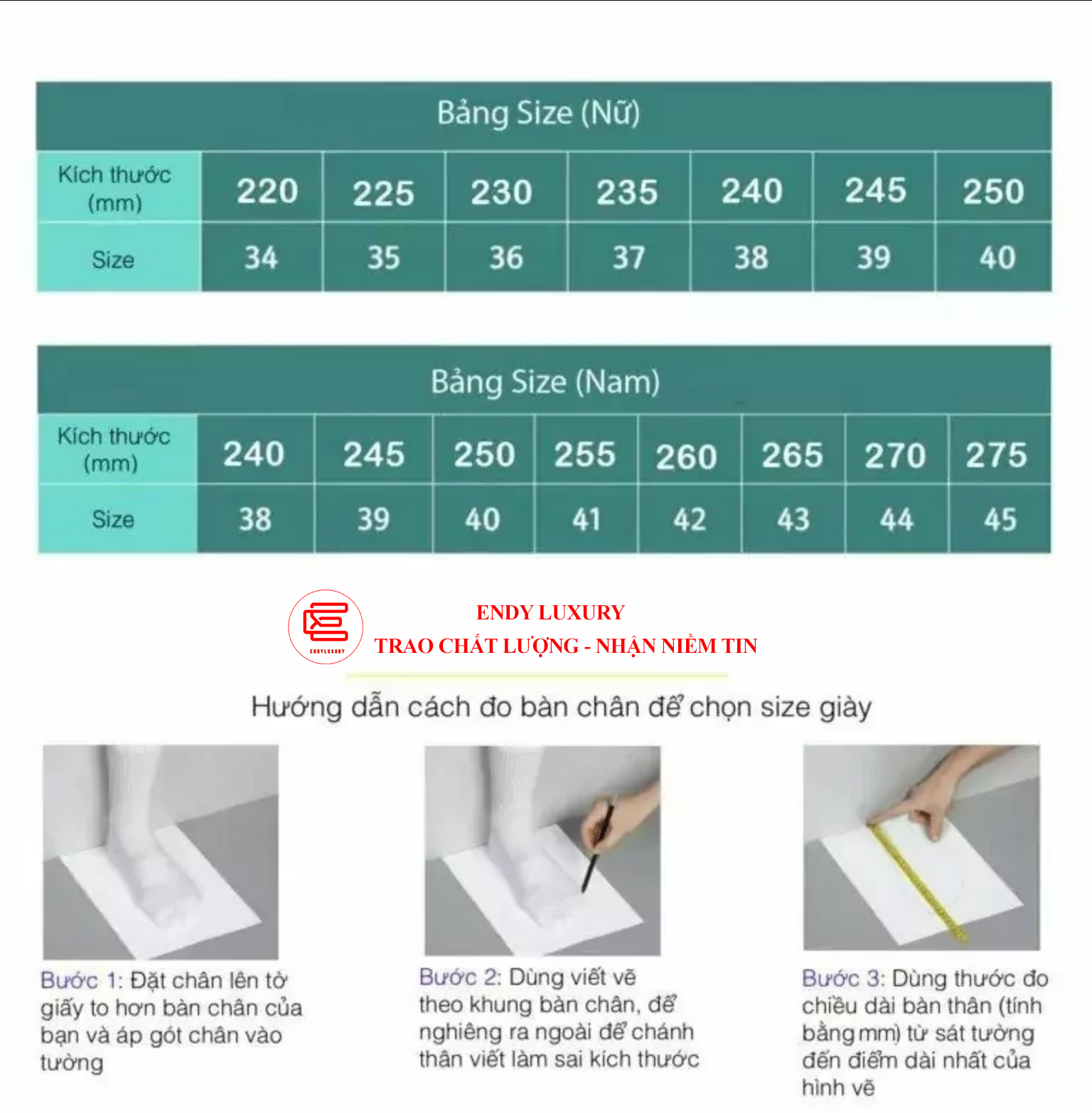 Bảng Size (Nữ)

| Kích thước (mm) | 220 | 225 | 230 | 235 | 240 | 245 | 250 |
|---|---|---|---|---|---|---|---|
| Size | 34 | 35 | 36 | 37 | 38 | 39 | 40 |

Bảng Size (Nam)

| Kích thước (mm) | 240 | 245 | 250 | 255 | 260 | 265 | 270 | 275 |
|---|---|---|---|---|---|---|---|---|
| Size | 38 | 39 | 40 | 41 | 42 | 43 | 44 | 45 |

ENDYLUXURY

ENDY LUXURY
TRAO CHẤT LƯỢNG - NHẬN NIỀM TIN

Hướng dẫn cách đo bàn chân để chọn size giày

Bước 1: Đặt chân lên tờ giấy to hơn bàn chân của bạn và áp gót chân vào tường

Bước 2: Dùng viết vẽ theo khung bàn chân, để nghiêng ra ngoài để chánh thân viết làm sai kích thước

Bước 3: Dùng thước đo chiều dài bàn thân (tính bằng mm) từ sát tường đến điểm dài nhất của hình vẽ