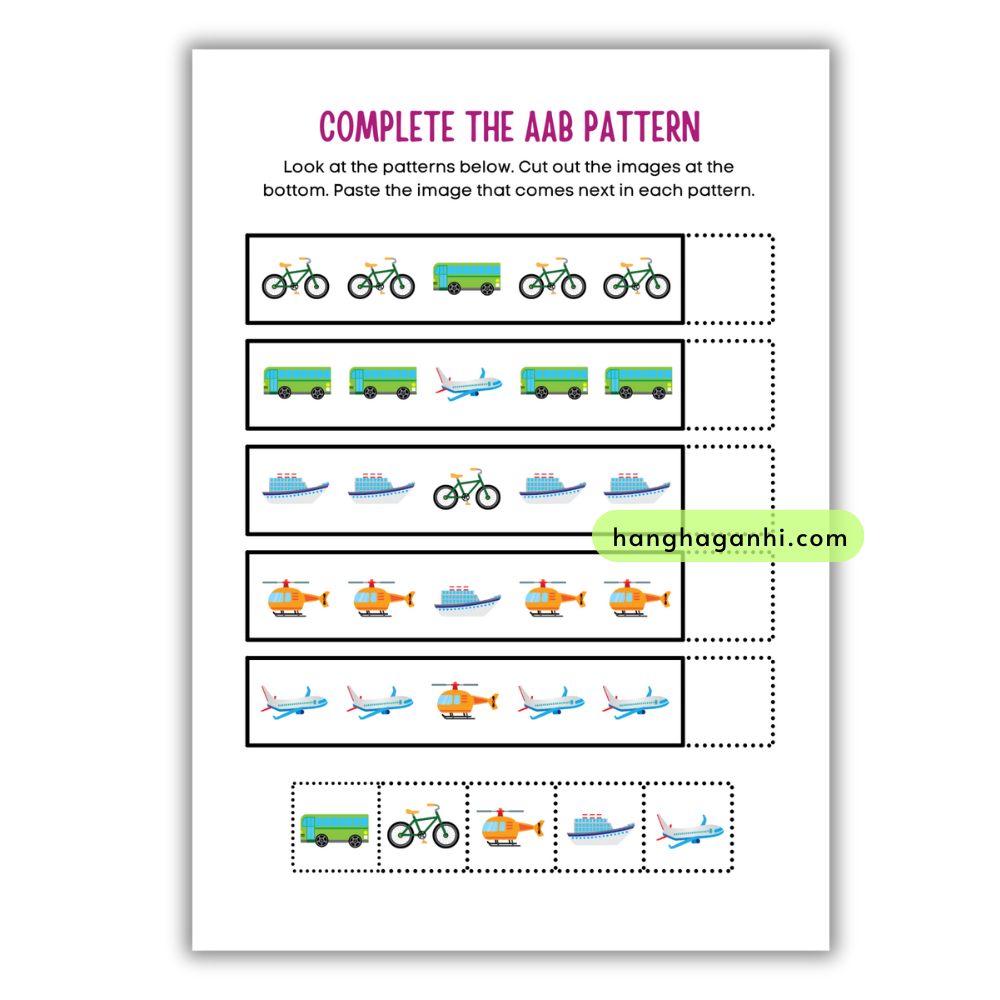 COMPLETE THE AAB PATTERN

Look at the patterns below. Cut out the images at the bottom. Paste the image that comes next in each pattern.

hanghaganhi.com