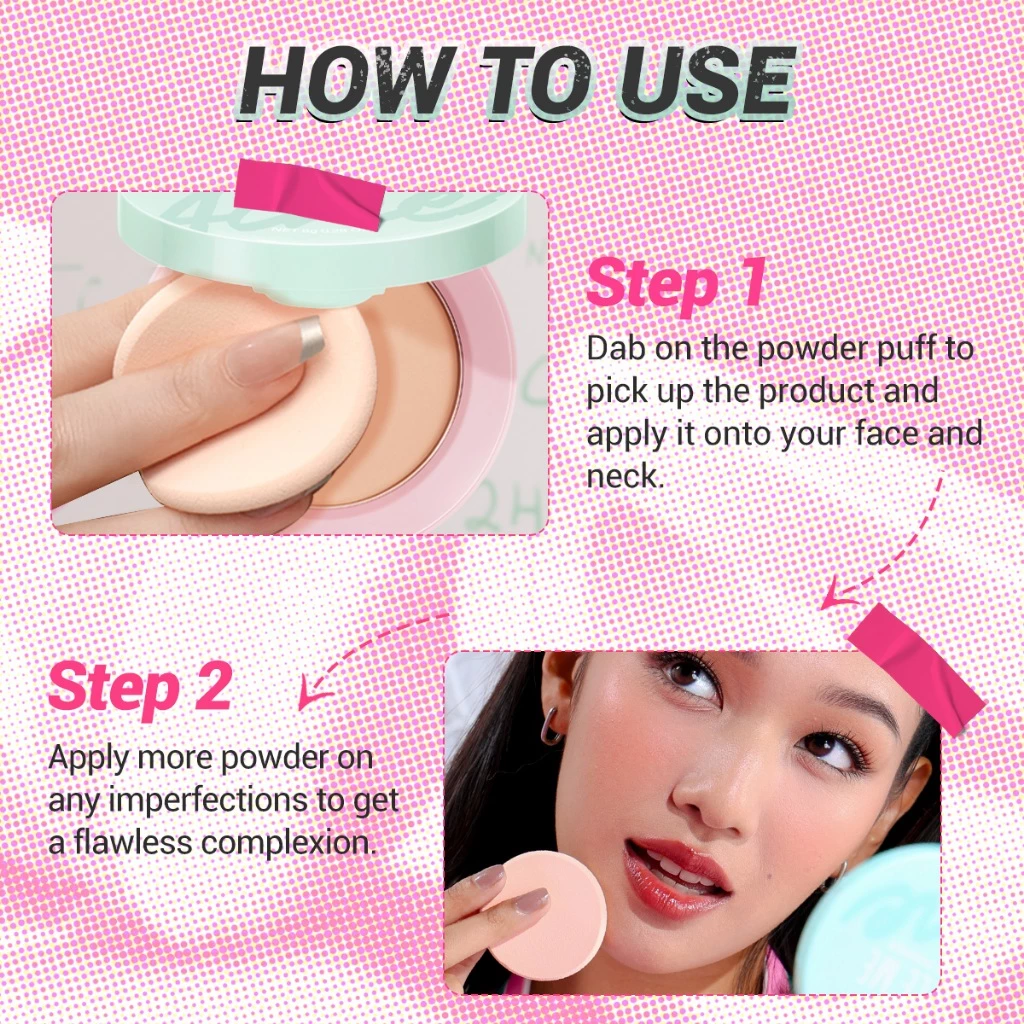 HOW TO USE

Step 1
Dab on the powder puff to pick up the product and apply it onto your face and neck.

Step 2
Apply more powder on any imperfections to get a flawless complexion.