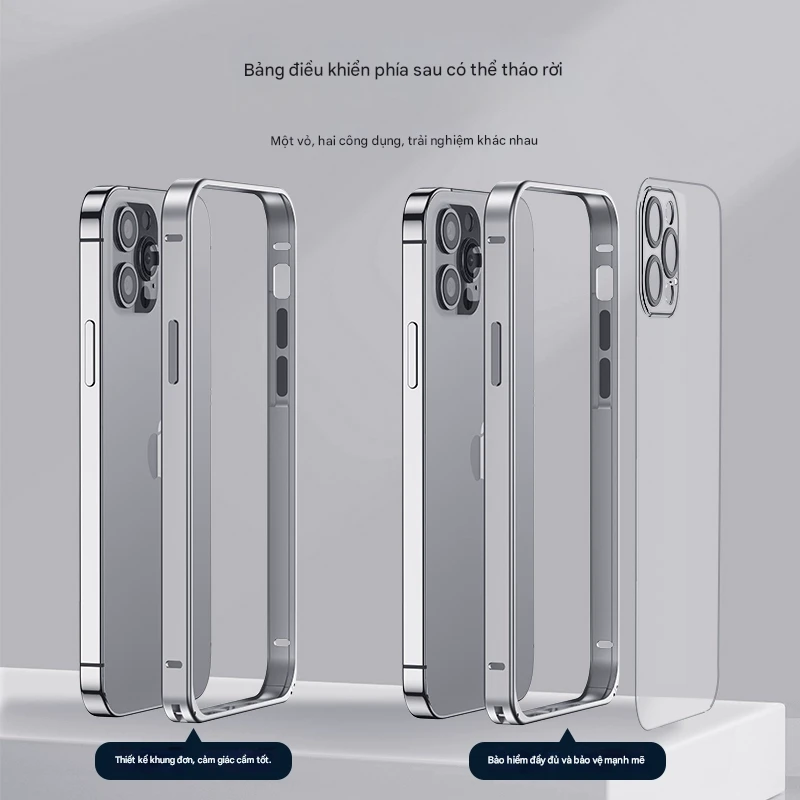 Bảng điều khiển phía sau có thể tháo rời

Một vỏ, hai công dụng, trải nghiệm khác nhau

Thiết kế khung đơn, cảm giác cầm tốt.

Bảo hiểm đầy đủ và bảo vệ mạnh mẽ