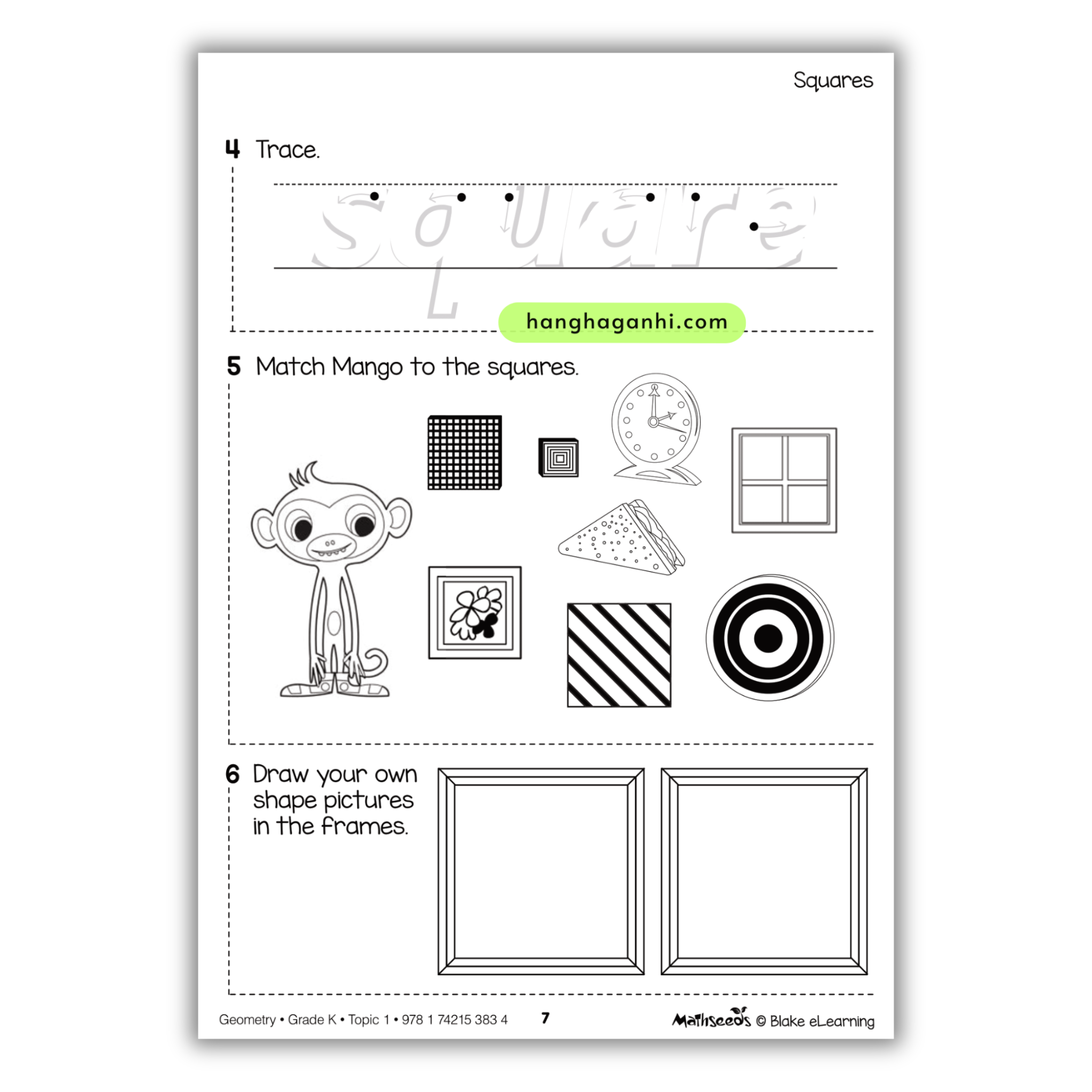 Squares

4 Trace.

square

hanghaganhi.com

5 Match Mango to the squares.

6 Draw your own shape pictures in the frames.

Geometry • Grade K • Topic 1 • 978 1 74215 383 4

7

Mathseeds © Blake eLearning