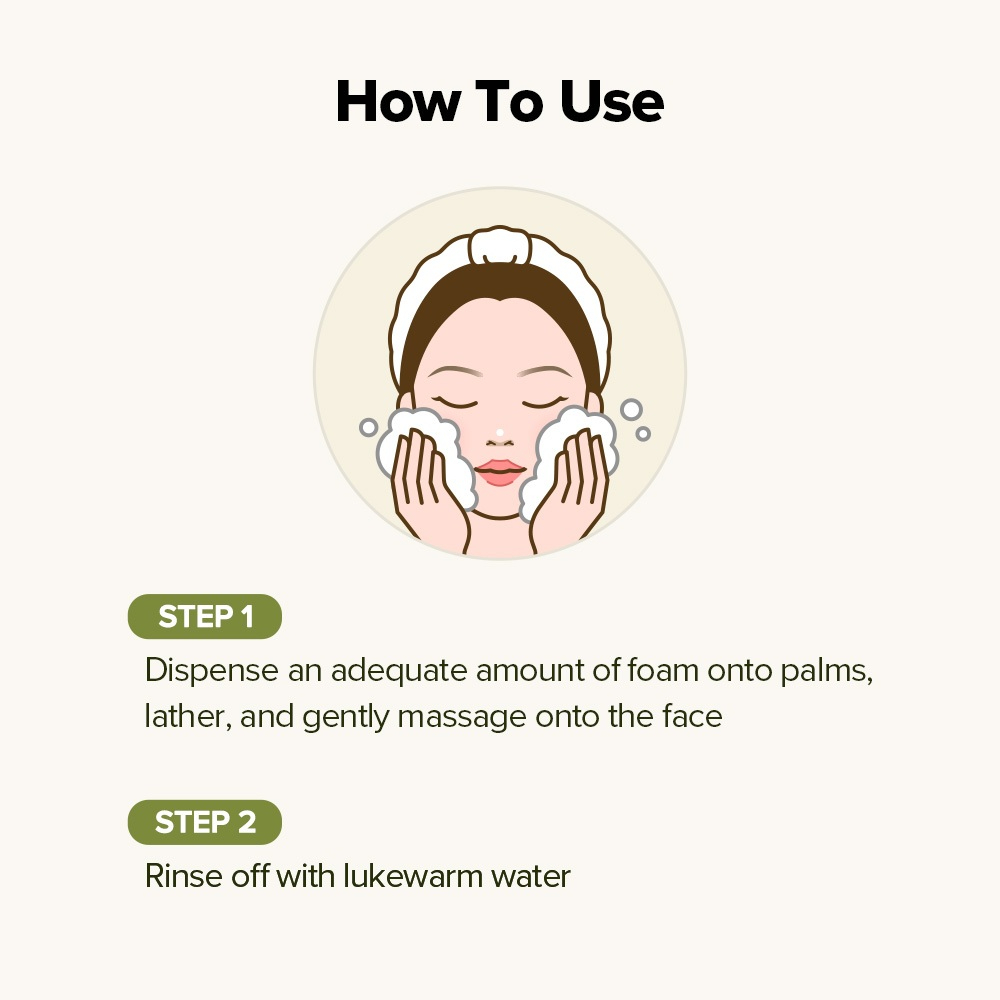 How To Use

STEP 1

Dispense an adequate amount of foam onto palms, lather, and gently massage onto the face

STEP 2

Rinse off with lukewarm water