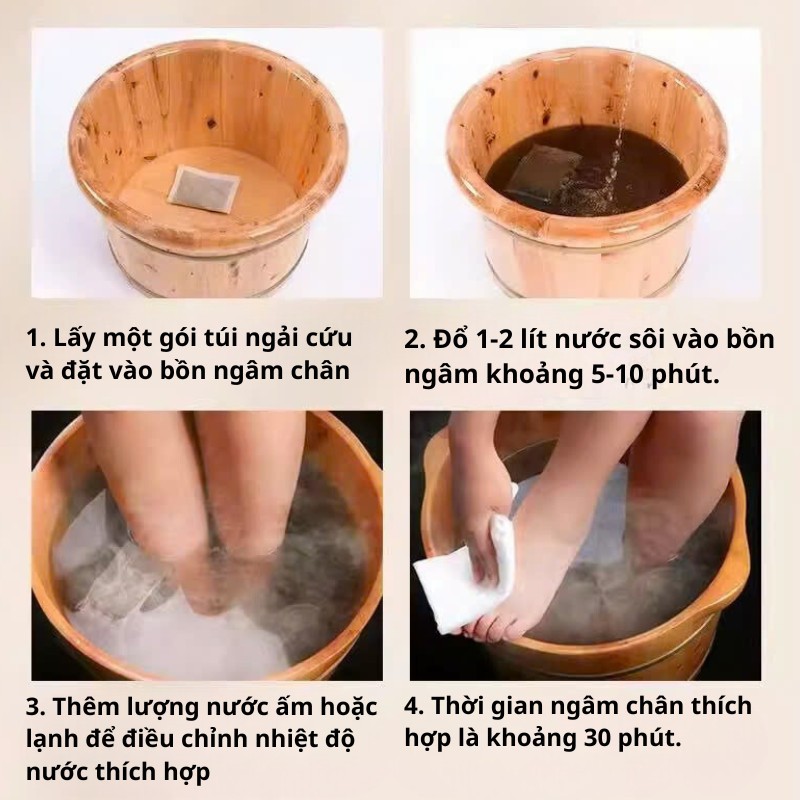 1. Lấy một gói túi ngải cứu và đặt vào bồn ngâm chân

2. Đổ 1-2 lít nước sôi vào bồn ngâm khoảng 5-10 phút.

3. Thêm lượng nước ấm hoặc lạnh để điều chỉnh nhiệt độ nước thích hợp

4. Thời gian ngâm chân thích hợp là khoảng 30 phút.