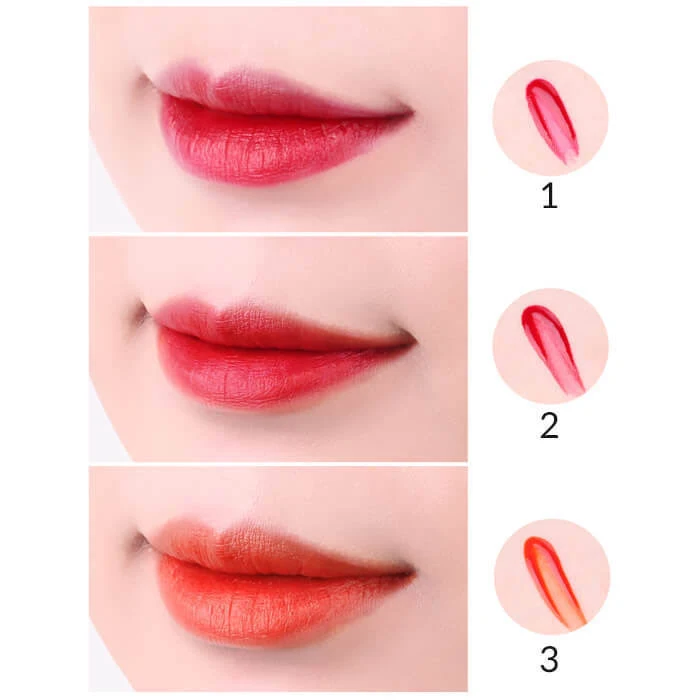 1

2

3