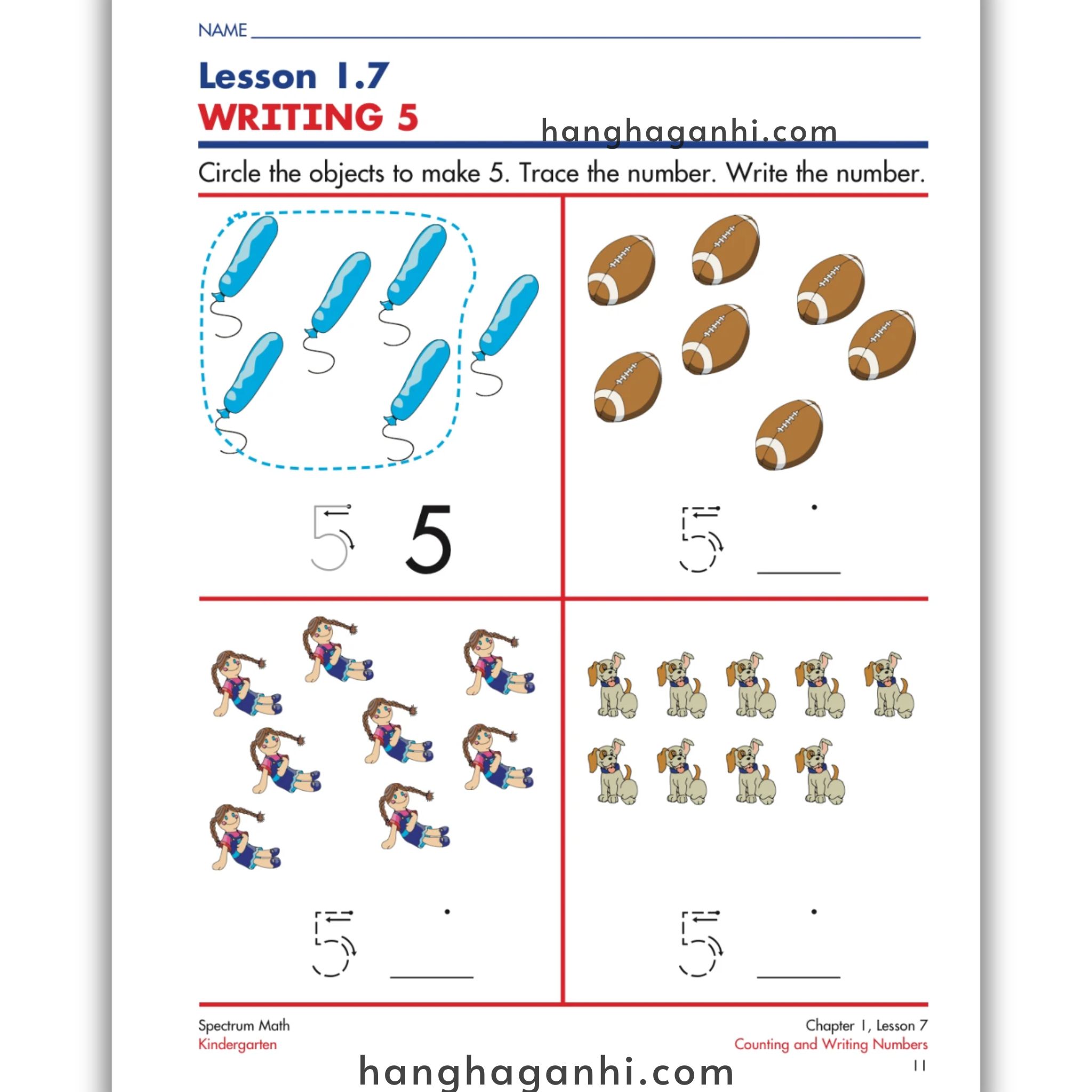 NAME

Lesson 1.7
WRITING 5

hanghaganhi.com

Circle the objects to make 5. Trace the number. Write the number.

5 5

5

5

5

Spectrum Math
Kindergarten

Chapter 1, Lesson 7
Counting and Writing Numbers

hanghaganhi.com

11