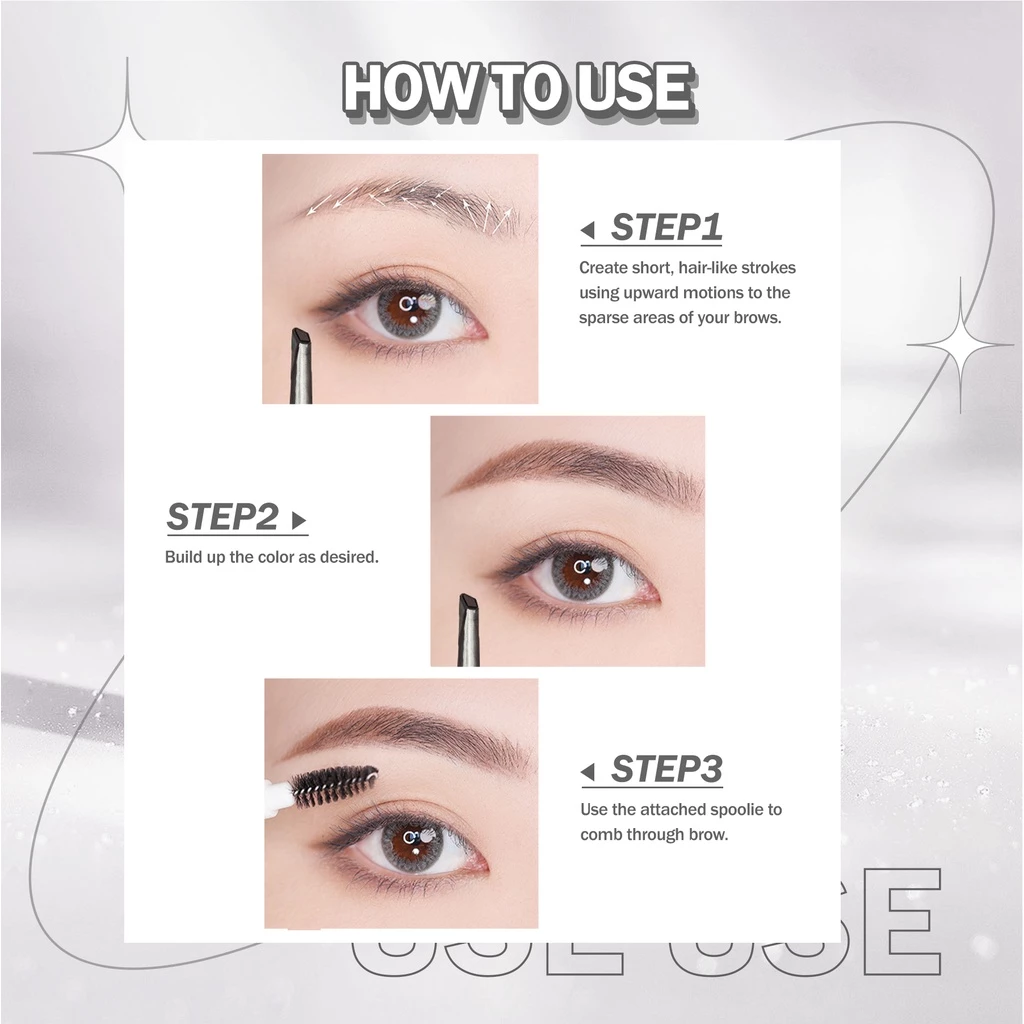 HOW TO USE

STEP1
Create short, hair-like strokes using upward motions to the sparse areas of your brows.

STEP2
Build up the color as desired.

STEP3
Use the attached spoolie to comb through brow.

USE USE