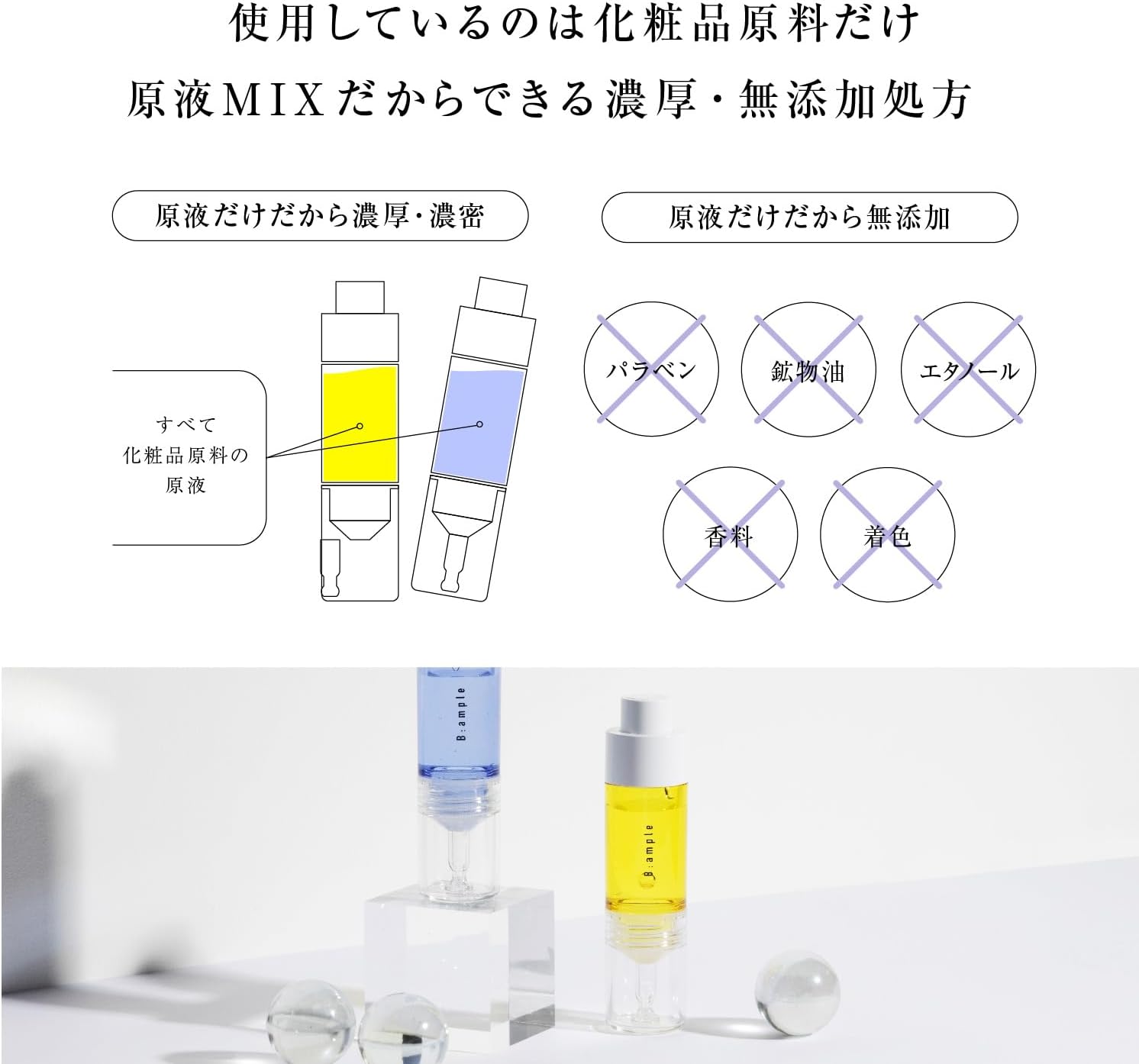 使用しているのは化粧品原料だけ
原液MIXだからできる濃厚・無添加処方

原液だけだから濃厚・濃密

原液だけだから無添加

すべて
化粧品原料の
原液

パラベン

鉱物油

エタノール

香料

着色

B:ample

B:ample