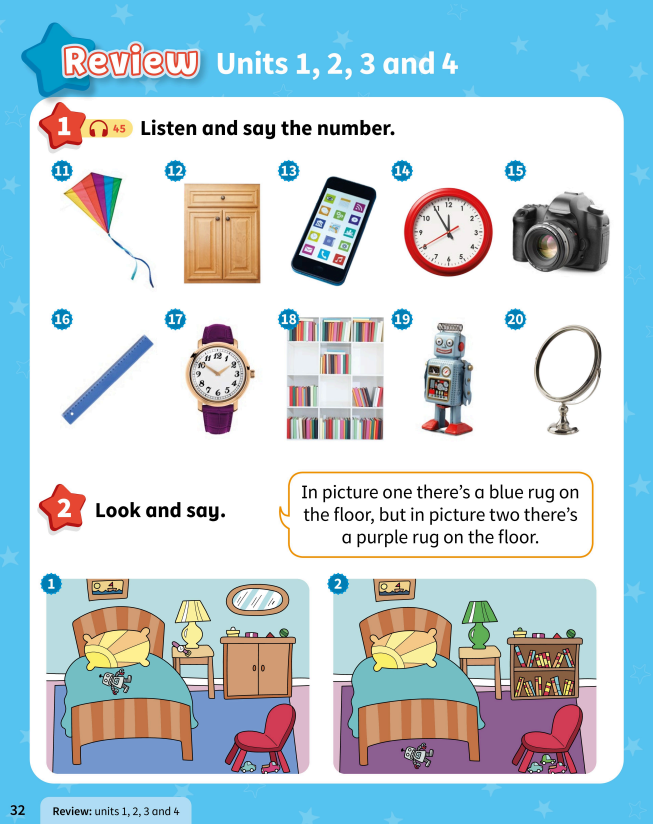 Review Units 1, 2, 3 and 4

1 45 Listen and say the number.

11
12
13
14
15
16
17
18
19
20

2 Look and say.

In picture one there's a blue rug on the floor, but in picture two there's a purple rug on the floor.

1
2

32 Review: units 1, 2, 3 and 4