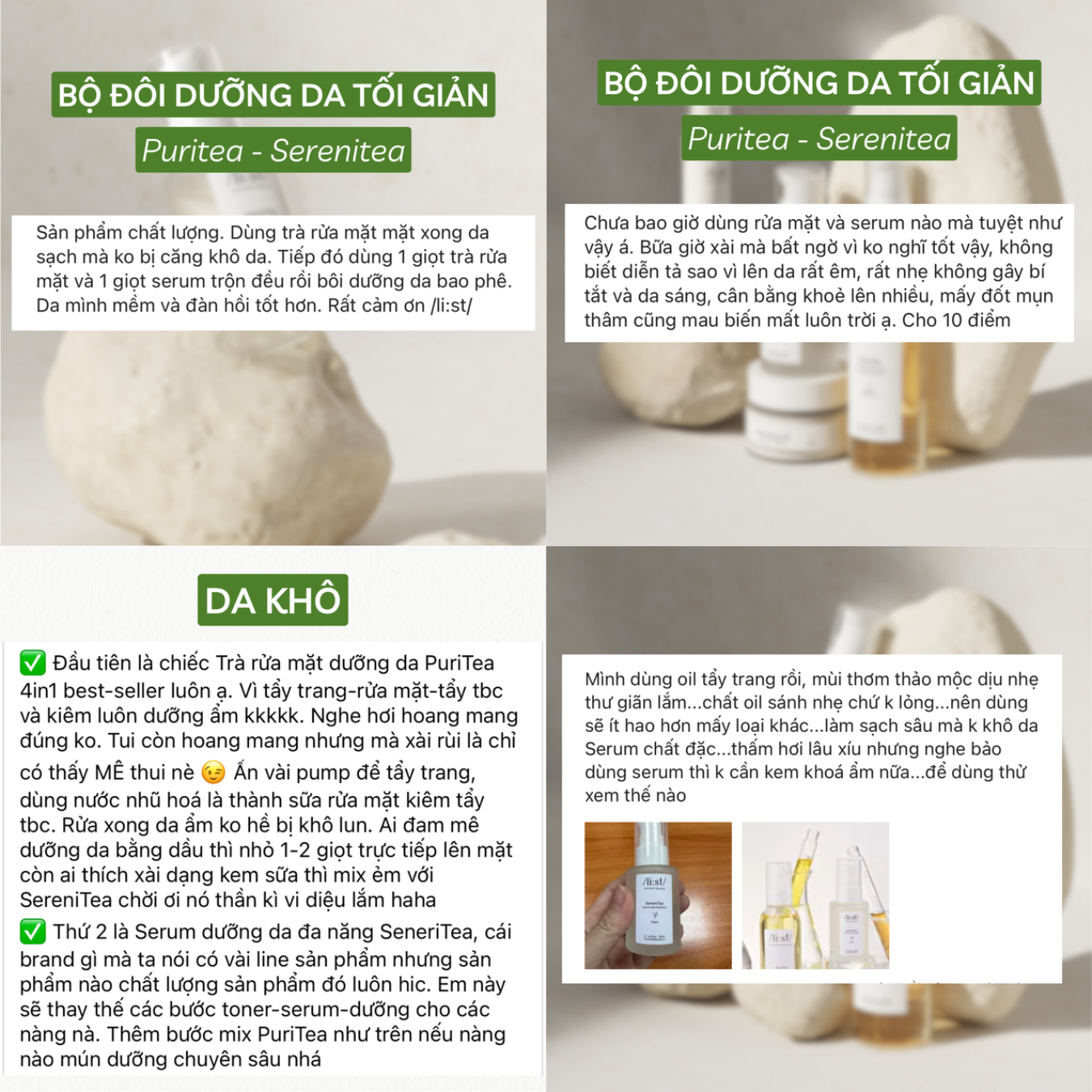 BỘ ĐÔI DƯỠNG DA TỐI GIẢN

Puritea - Serenitea

Sản phẩm chất lượng. Dùng trà rửa mặt mặt xong da sạch mà ko bị căng khô da. Tiếp đó dùng 1 giọt trà rửa mặt và 1 giọt serum trộn đều rồi bôi dưỡng da bao phê. Da mình mềm và đàn hồi tốt hơn. Rất cảm ơn /li:st/

BỘ ĐÔI DƯỠNG DA TỐI GIẢN

Puritea - Serenitea

Chưa bao giờ dùng rửa mặt và serum nào mà tuyệt như vậy á. Bữa giờ xài mà bất ngờ vì ko nghĩ tốt vậy, không biết diễn tả sao vì lên da rất êm, rất nhẹ không gây bí tắt và da sáng, cân bằng khoẻ lên nhiều, mấy đốt mụn thâm cũng mau biến mất luôn trời ạ. Cho 10 điểm

DA KHÔ

✅ Đầu tiên là chiếc Trà rửa mặt dưỡng da PuriTea 4in1 best-seller luôn ạ. Vì tẩy trang-rửa mặt-tẩy tbc và kiêm luôn dưỡng ẩm kkkkk. Nghe hơi hoang mang đúng ko. Tui còn hoang mang nhưng mà xài rùi là chỉ có thấy MÊ thui nè 😉 Ấn vài pump để tẩy trang, dùng nước nhũ hoá là thành sữa rửa mặt kiêm tẩy tbc. Rửa xong da ẩm ko hề bị khô lun. Ai đam mê dưỡng da bằng dầu thì nhỏ 1-2 giọt trực tiếp lên mặt còn ai thích xài dạng kem sữa thì mix ẻm với SereniTea chời ơi nó thần kì vi diệu lắm haha

✅ Thứ 2 là Serum dưỡng da đa năng SeneriTea, cái brand gì mà ta nói có vài line sản phẩm nhưng sản phẩm nào chất lượng sản phẩm đó luôn hic. Em này sẽ thay thế các bước toner-serum-dưỡng cho các nàng nà. Thêm bước mix PuriTea như trên nếu nàng nào mún dưỡng chuyên sâu nhá

Mình dùng oil tẩy trang rồi, mùi thơm thảo mộc dịu nhẹ thư giãn lắm...chất oil sánh nhẹ chứ k lỏng...nên dùng sẽ ít hao hơn mấy loại khác...làm sạch sâu mà k khô da Serum chất đặc...thấm hơi lâu xíu nhưng nghe bảo dùng serum thì k cần kem khoá ẩm nữa...để dùng thử xem thế nào

/li:st/
SereniTea

/li:st/

/li:st/