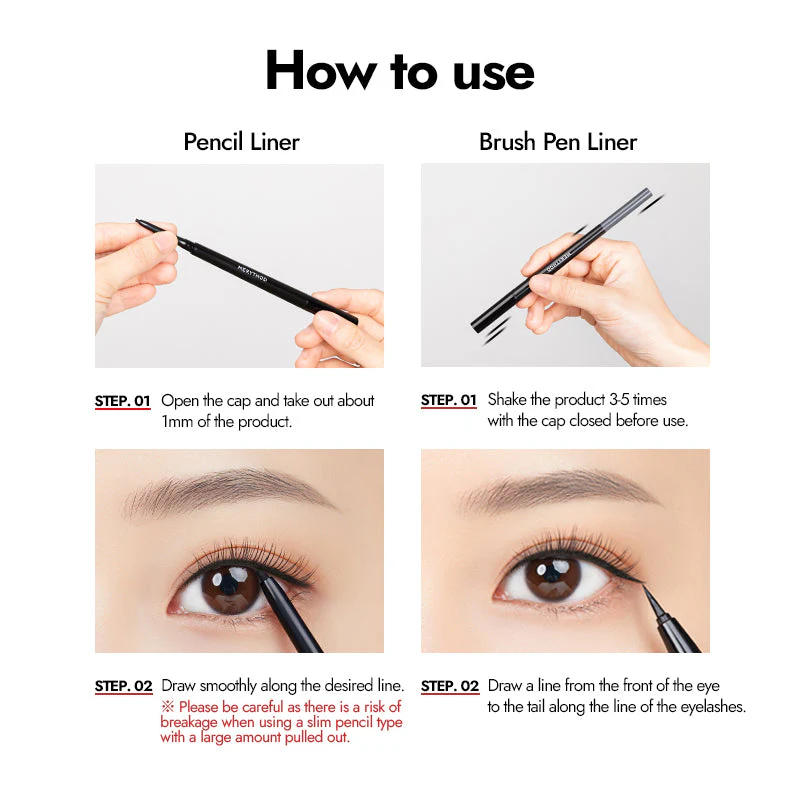 How to use

Pencil Liner

MERYTHOD

STEP. 01 Open the cap and take out about 1mm of the product.

STEP. 02 Draw smoothly along the desired line.
※ Please be careful as there is a risk of breakage when using a slim pencil type with a large amount pulled out.

Brush Pen Liner

MERYTHOD

STEP. 01 Shake the product 3-5 times with the cap closed before use.

STEP. 02 Draw a line from the front of the eye to the tail along the line of the eyelashes.