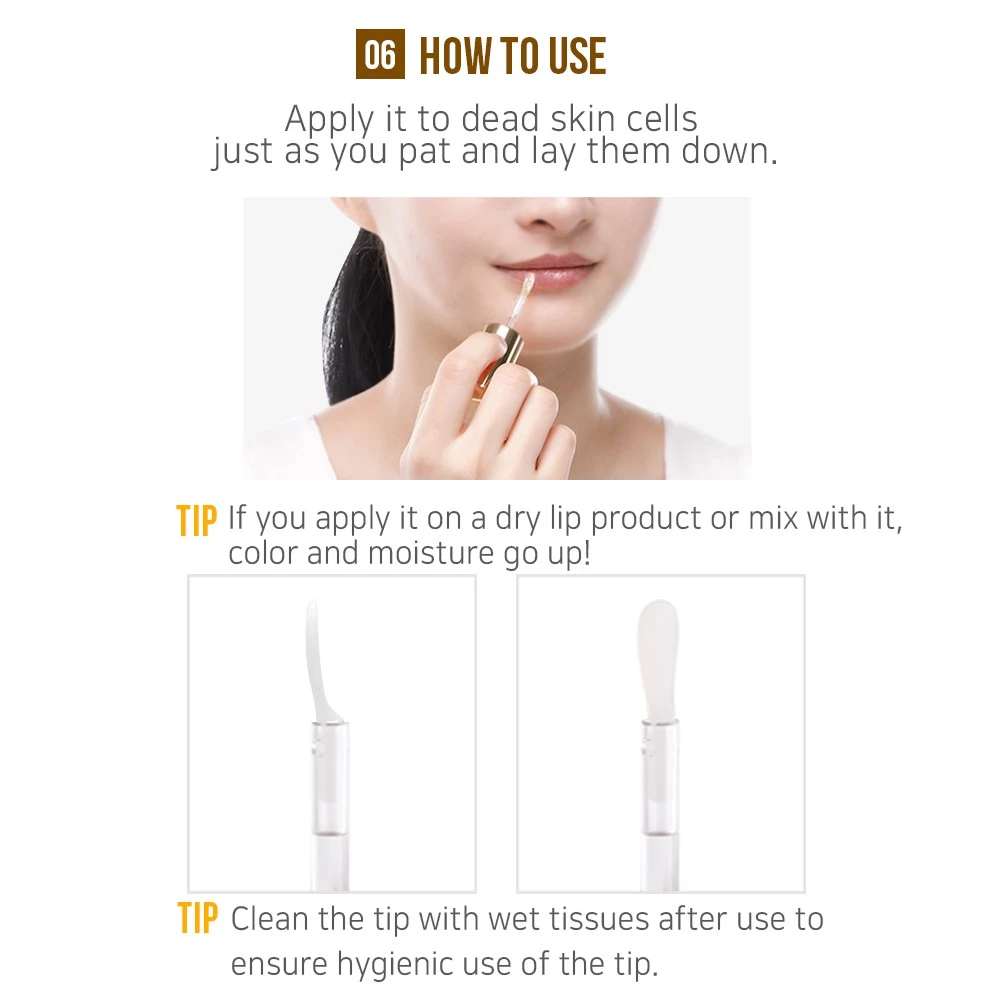 06 HOW TO USE

Apply it to dead skin cells just as you pat and lay them down.

TIP If you apply it on a dry lip product or mix with it, color and moisture go up!

TIP Clean the tip with wet tissues after use to ensure hygienic use of the tip.