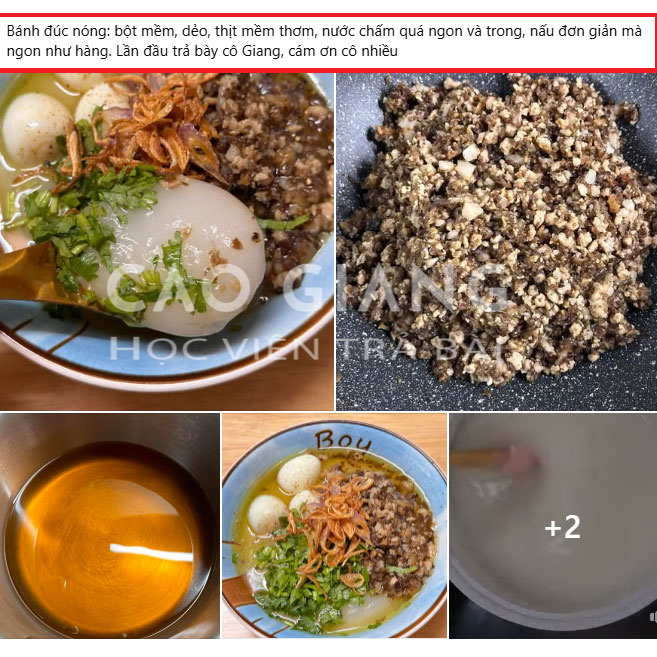 Bánh đúc nóng: bột mềm, dẻo, thịt mềm thơm, nước chấm quá ngon và trong, nấu đơn giản mà ngon như hàng. Lần đầu trả bày cô Giang, cám ơn cô nhiều

CAO GIANG
HỌC VIÊN TRẢ BÀI

Boy

+2