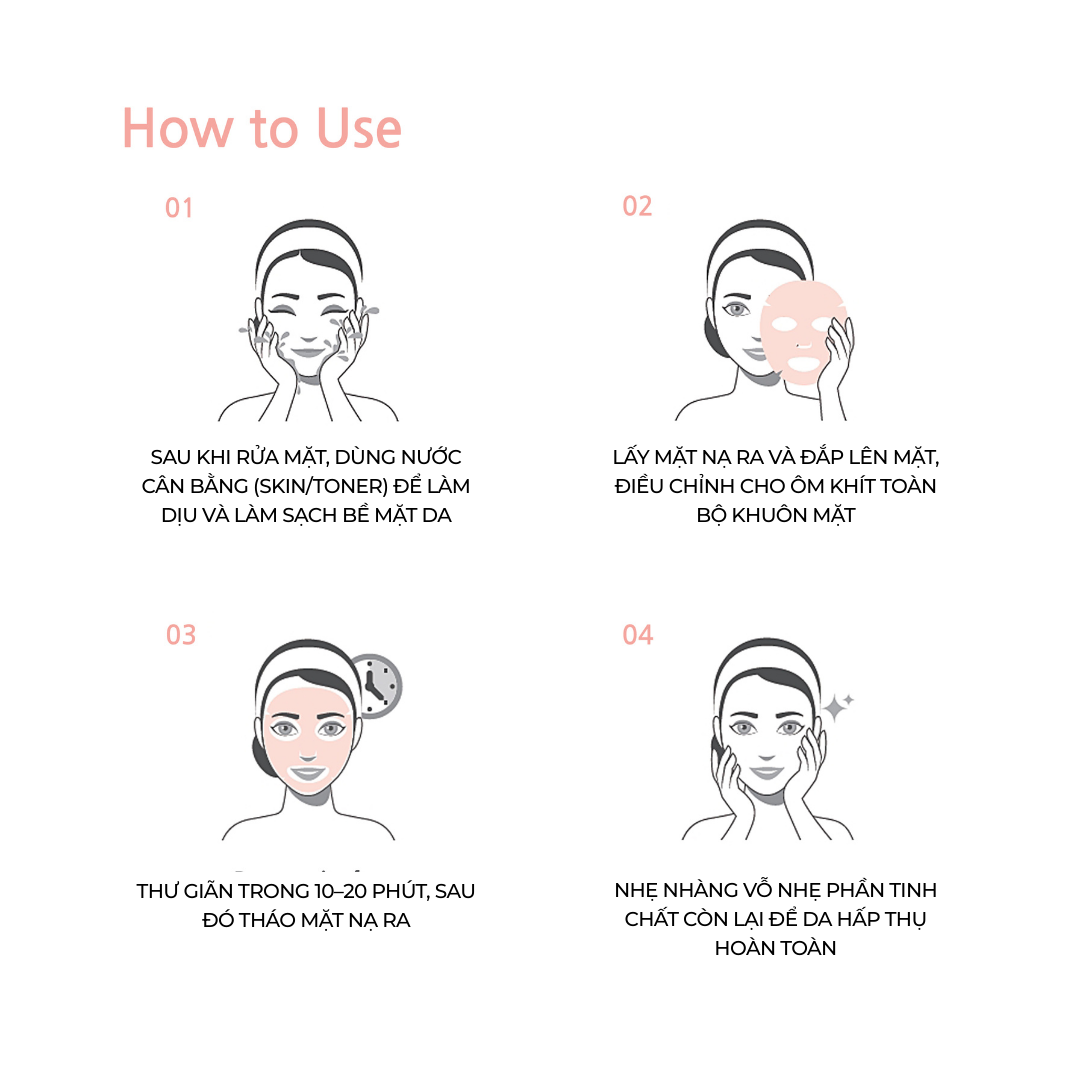 How to Use

01

SAU KHI RỬA MẶT, DÙNG NƯỚC CÂN BẰNG (SKIN/TONER) ĐỂ LÀM DỊU VÀ LÀM SẠCH BỀ MẶT DA

02

LẤY MẶT NẠ RA VÀ ĐẮP LÊN MẶT, ĐIỀU CHỈNH CHO ÔM KHÍT TOÀN BỘ KHUÔN MẶT

03

THƯ GIÃN TRONG 10–20 PHÚT, SAU ĐÓ THÁO MẶT NẠ RA

04

NHẸ NHÀNG VỖ NHẸ PHẦN TINH CHẤT CÒN LẠI ĐỂ DA HẤP THỤ HOÀN TOÀN