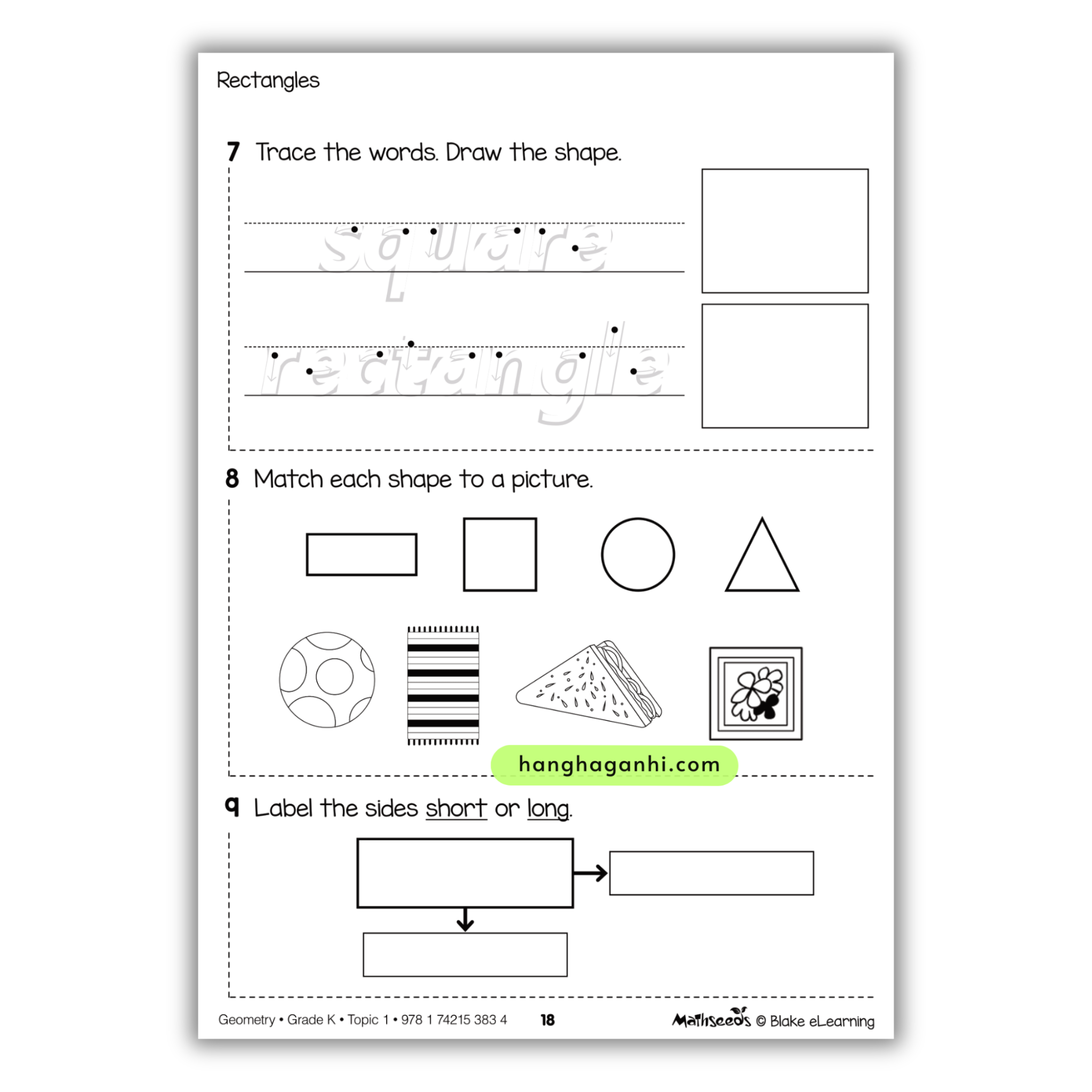 Rectangles

7 Trace the words. Draw the shape.

square

rectangle

8 Match each shape to a picture.

hanghaganhi.com

9 Label the sides short or long.

Geometry • Grade K • Topic 1 • 978 1 74215 383 4 18 Mathseeds © Blake eLearning