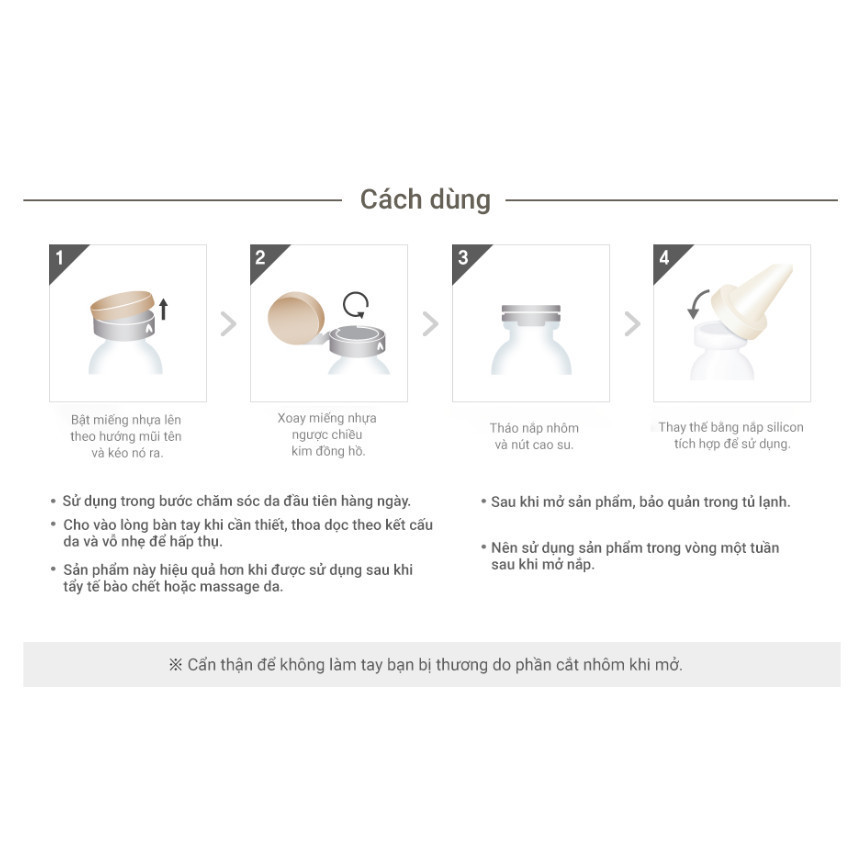 Cách dùng

1

Bật miếng nhựa lên theo hướng mũi tên và kéo nó ra.

2

Xoay miếng nhựa ngược chiều kim đồng hồ.

3

Tháo nắp nhôm và nút cao su.

4

Thay thế bằng nắp silicon tích hợp để sử dụng.

• Sử dụng trong bước chăm sóc da đầu tiên hàng ngày.

• Cho vào lòng bàn tay khi cần thiết, thoa dọc theo kết cấu da và vỗ nhẹ để hấp thụ.

• Sản phẩm này hiệu quả hơn khi được sử dụng sau khi tẩy tế bào chết hoặc massage da.

• Sau khi mở sản phẩm, bảo quản trong tủ lạnh.

• Nên sử dụng sản phẩm trong vòng một tuần sau khi mở nắp.

※ Cẩn thận để không làm tay bạn bị thương do phần cắt nhôm khi mở.