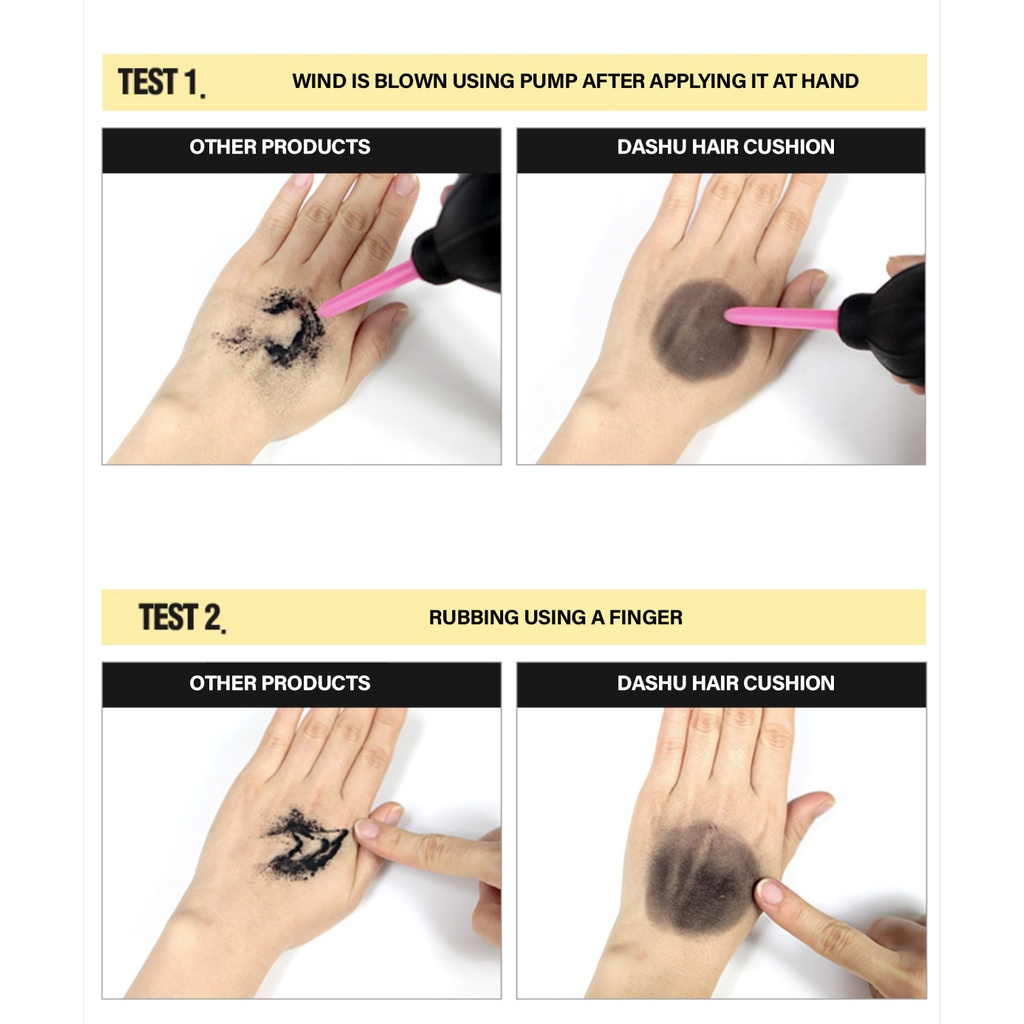 TEST 1.
WIND IS BLOWN USING PUMP AFTER APPLYING IT AT HAND

OTHER PRODUCTS

DASHU HAIR CUSHION

TEST 2.
RUBBING USING A FINGER

OTHER PRODUCTS

DASHU HAIR CUSHION