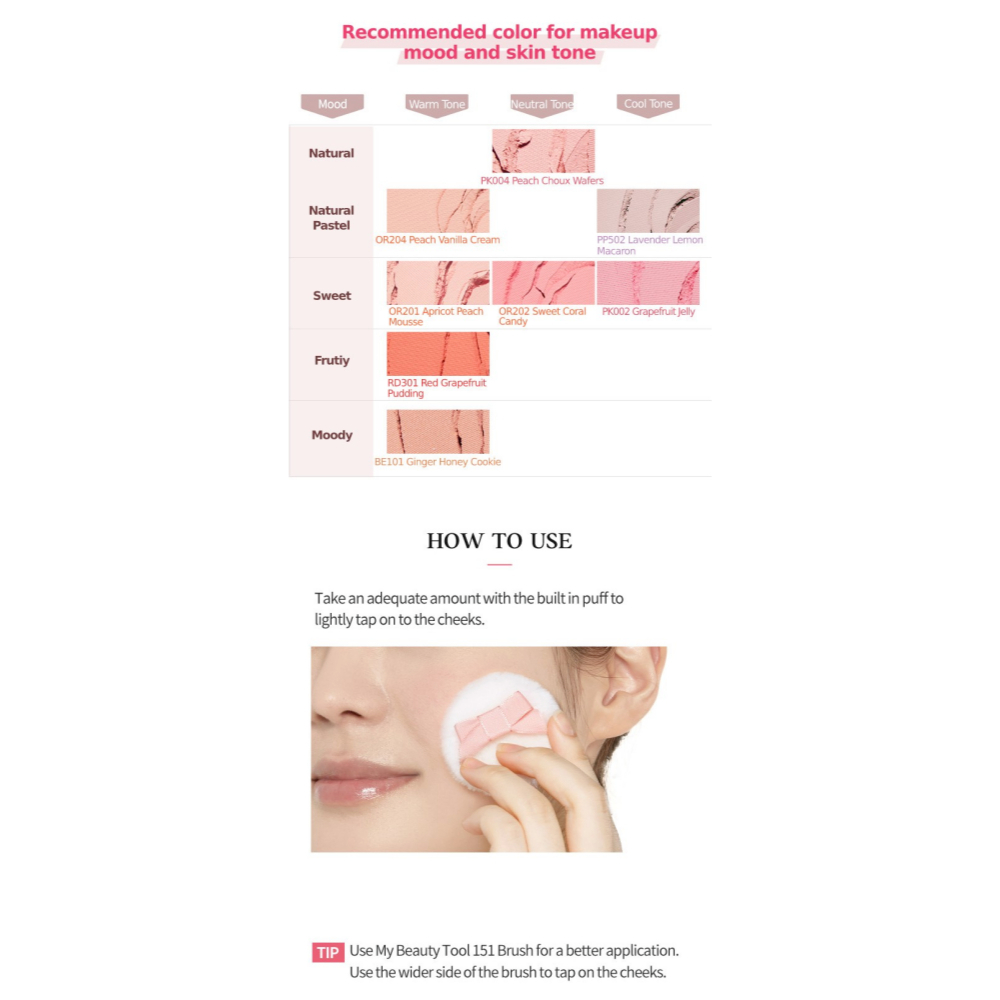 Recommended color for makeup mood and skin tone

| Mood | Warm Tone | Neutral Tone | Cool Tone |
|---|---|---|---|
| Natural | | PK004 Peach Choux Wafers | |
| Natural Pastel | OR204 Peach Vanilla Cream | | PP502 Lavender Lemon Macaron |
| Sweet | OR201 Apricot Peach Mousse | OR202 Sweet Coral Candy | PK002 Grapefruit Jelly |
| Frutiy | RD301 Red Grapefruit Pudding | | |
| Moody | BE101 Ginger Honey Cookie | | |

HOW TO USE

Take an adequate amount with the built in puff to lightly tap on to the cheeks.

TIP Use My Beauty Tool 151 Brush for a better application.
Use the wider side of the brush to tap on the cheeks.