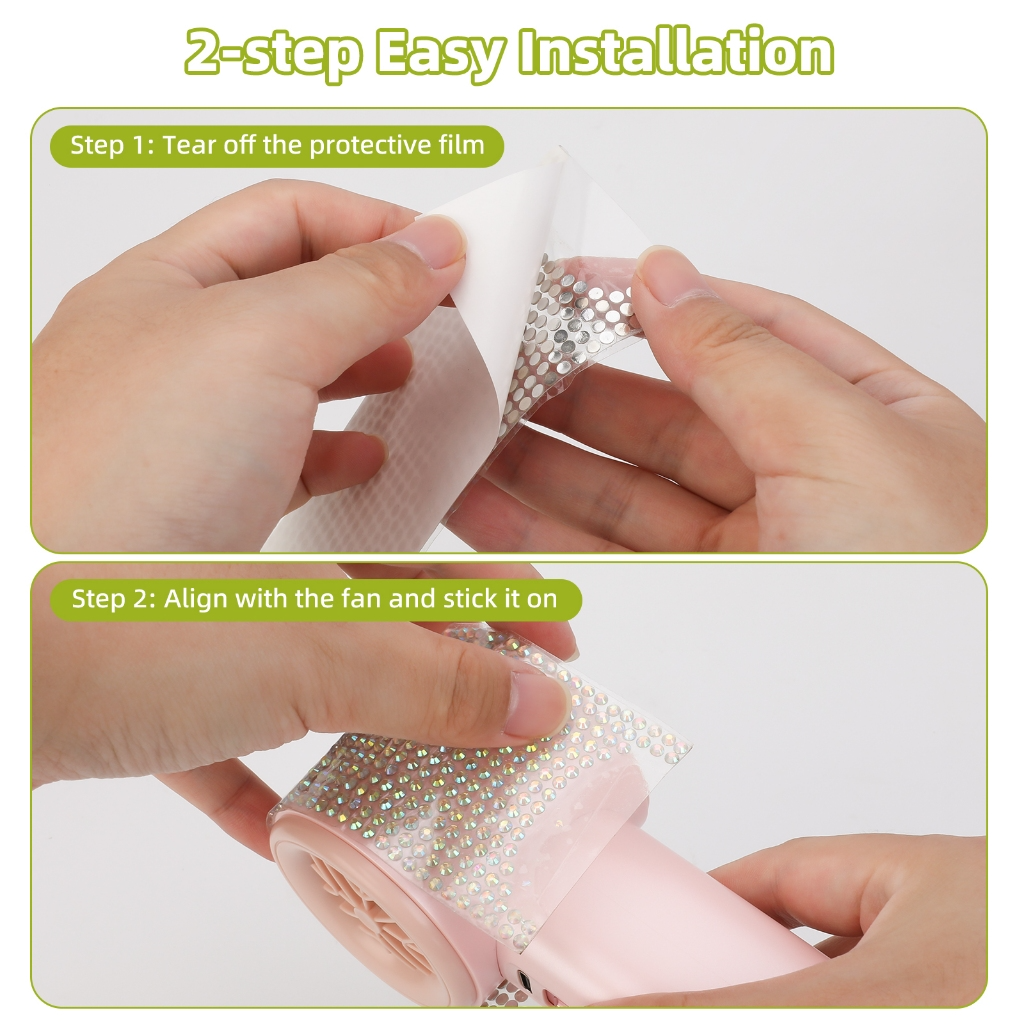 2-step Easy Installation

Step 1: Tear off the protective film

Step 2: Align with the fan and stick it on