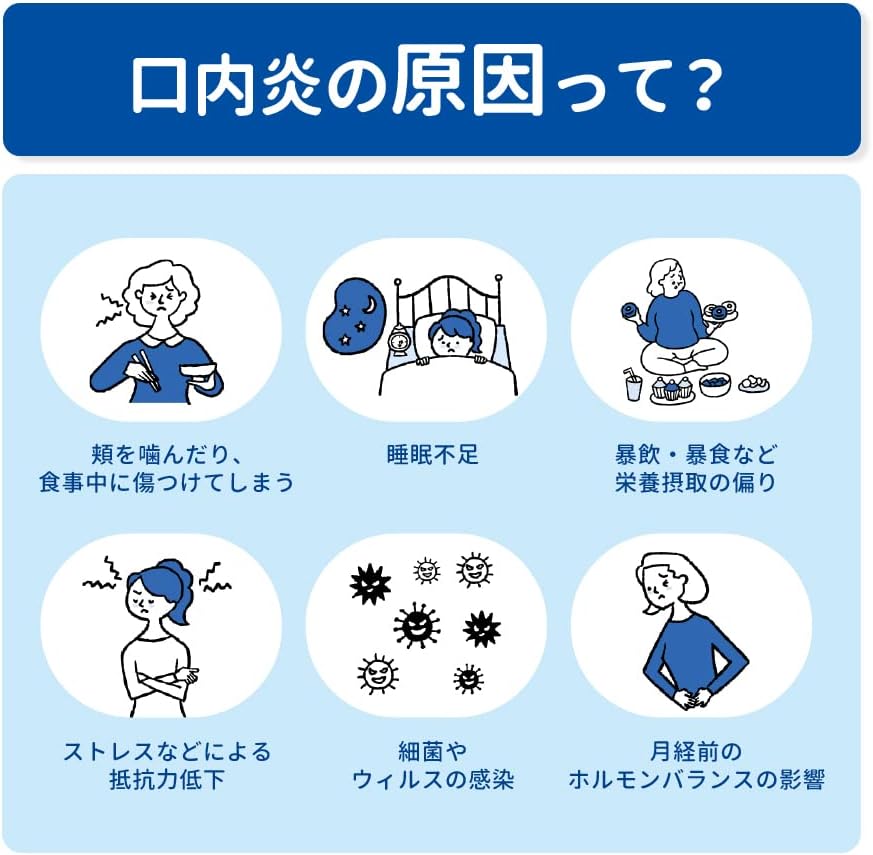 口内炎の原因って？

頬を噛んだり、
食事中に傷つけてしまう

睡眠不足

暴飲・暴食など
栄養摂取の偏り

ストレスなどによる
抵抗力低下

細菌や
ウィルスの感染

月経前の
ホルモンバランスの影響